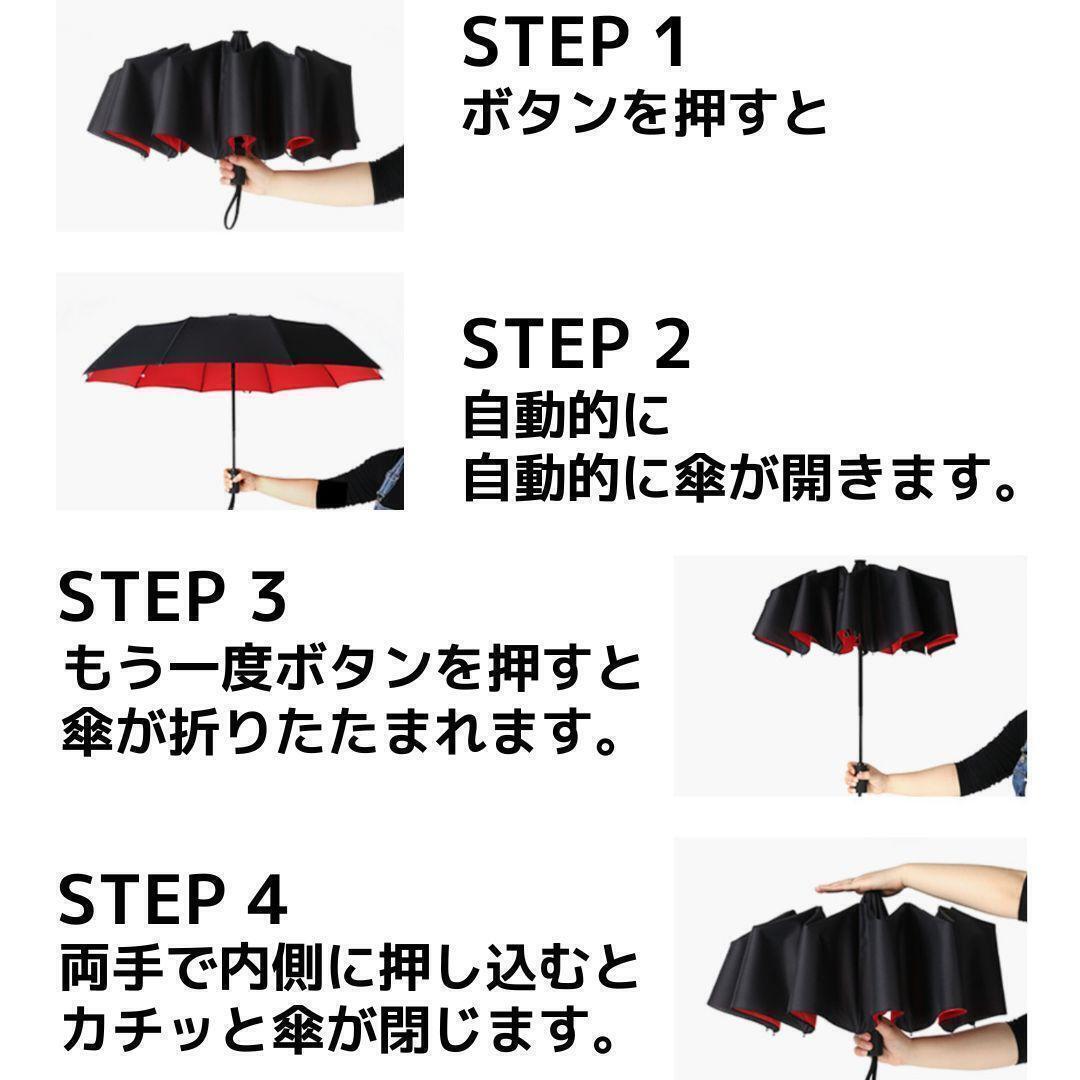 STEP 1
ボタンを押すと

STEP 2
自動的に
自動的に傘が開きます。

STEP 3
もう一度ボタンを押すと
傘が折りたたまれます。

STEP 4
両手で内側に押し込むと
カチッと傘が閉じます。