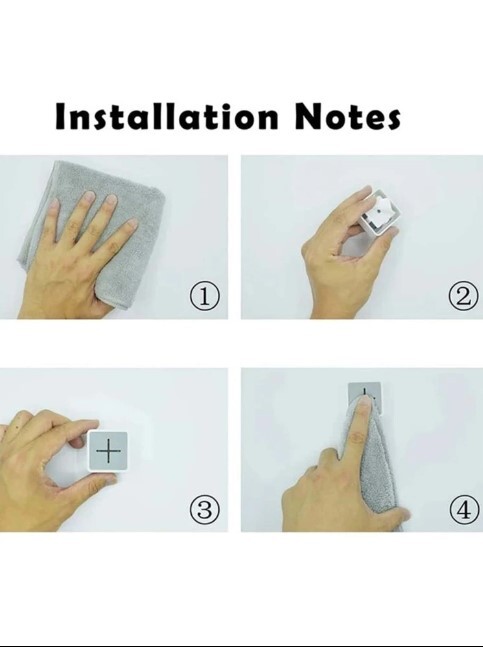 Installation Notes

①

②

③

④