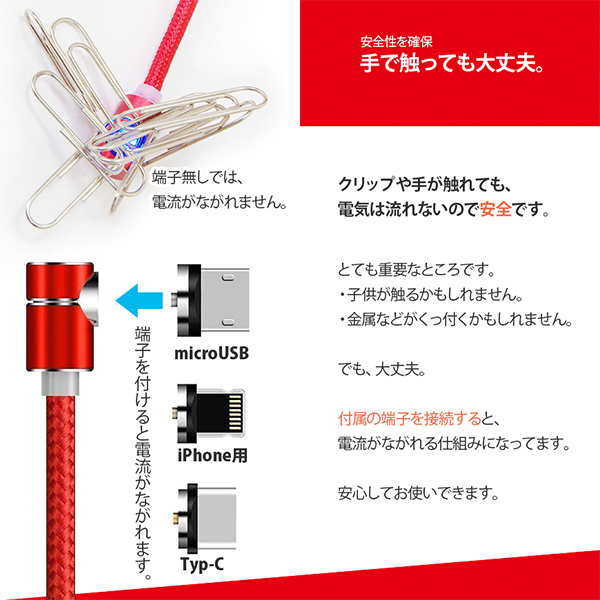 安全性を確保
手で触っても大丈夫。

端子無しでは、
電流がながれません。

クリップや手が触れても、
電気は流れないので安全です。

とても重要なところです。
・子供が触るかもしれません。
・金属などがくっ付くかもしれません。

でも、大丈夫。

付属の端子を接続すると、
電流がながれる仕組みになってます。

安心してお使いできます。

端子を付けると電流がながれます。

microUSB

iPhone用

Typ-C