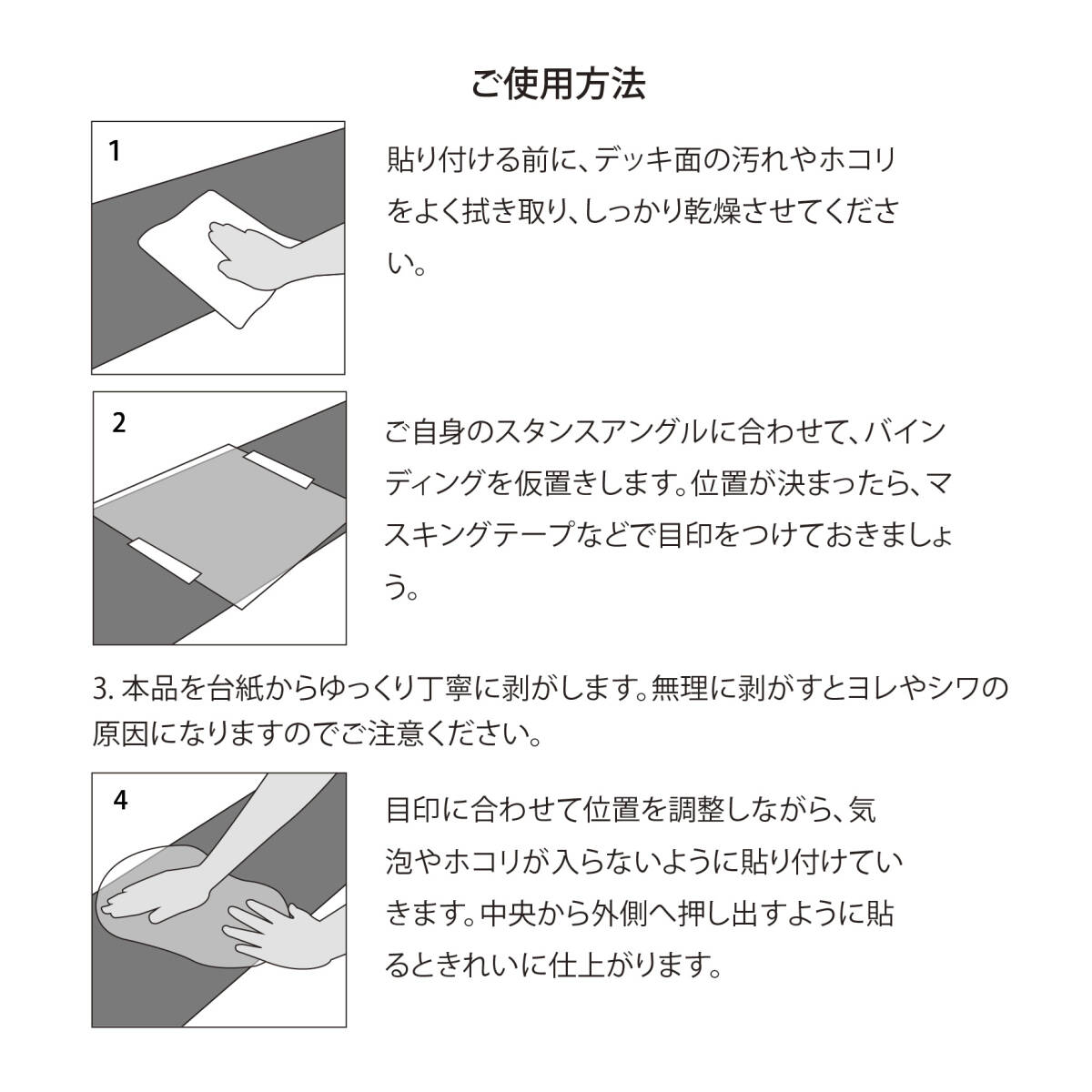 ご使用方法

1

貼り付ける前に、デッキ面の汚れやホコリをよく拭き取り、しっかり乾燥させてください。

2

ご自身のスタンスアングルに合わせて、バインディングを仮置きします。位置が決まったら、マスキングテープなどで目印をつけておきましょう。

3. 本品を台紙からゆっくり丁寧に剥がします。無理に剥がすとヨレやシワの原因になりますのでご注意ください。

4

目印に合わせて位置を調整しながら、気泡やホコリが入らないように貼り付けていきます。中央から外側へ押し出すように貼るときれいに仕上がります。