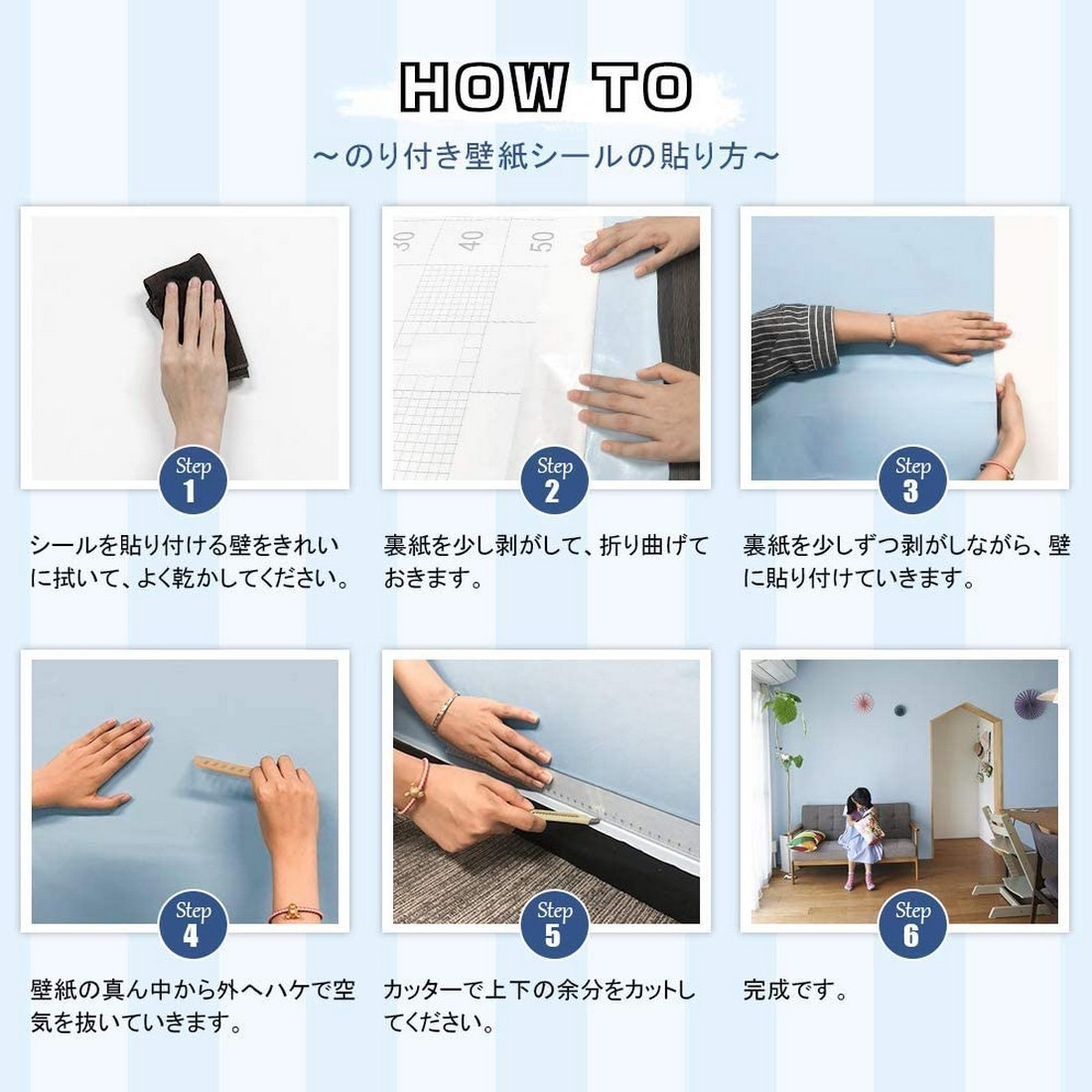 HOW TO

～のり付き壁紙シールの貼り方～

30 40 50

Step 1

シールを貼り付ける壁をきれいに拭いて、よく乾かしてください。

Step 2

裏紙を少し剥がして、折り曲げておきます。

Step 3

裏紙を少しずつ剥がしながら、壁に貼り付けていきます。

Step 4

壁紙の真ん中から外へハケで空気を抜いていきます。

Step 5

カッターで上下の余分をカットしてください。

Step 6

完成です。