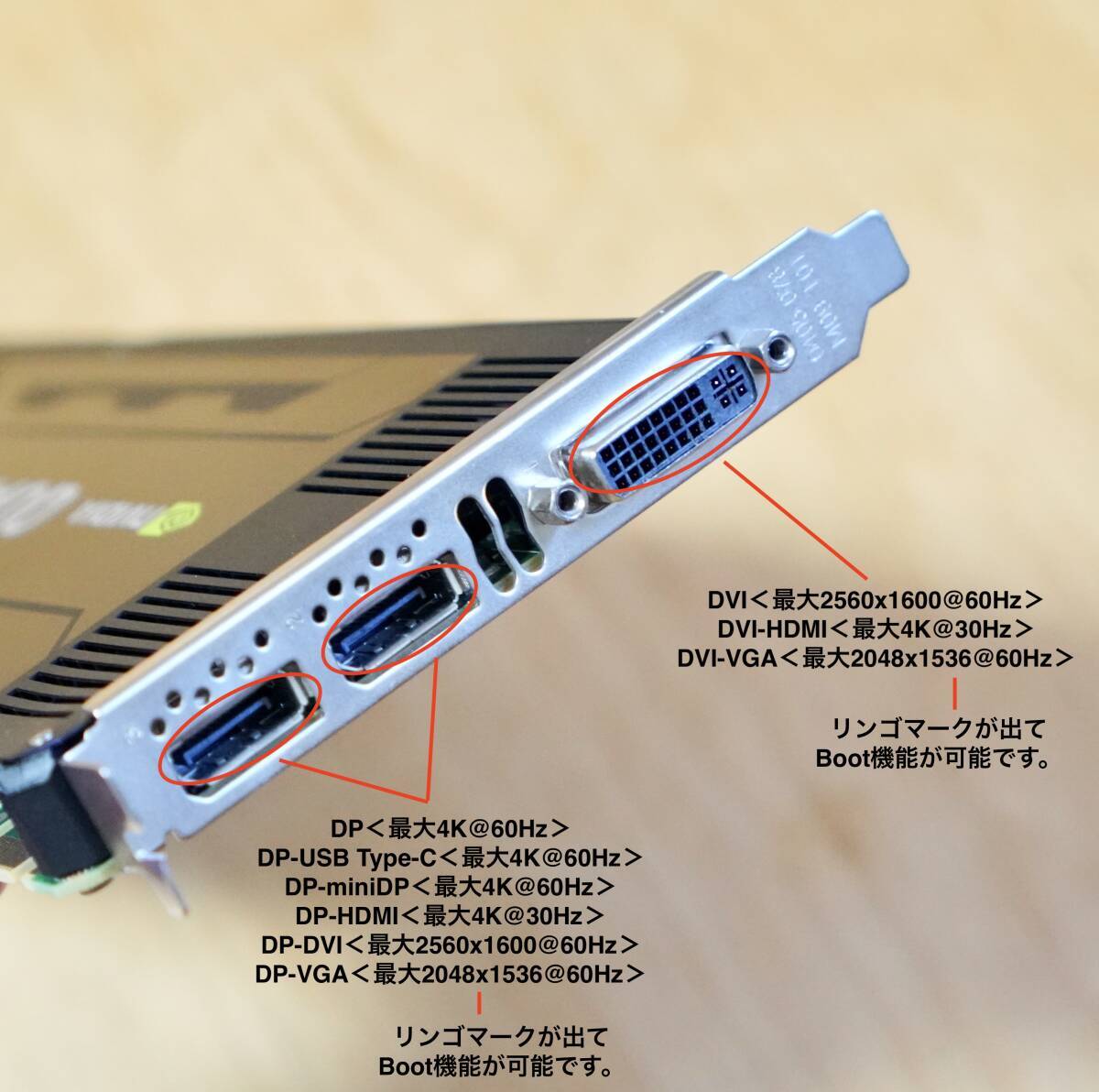 DVI＜最大2560x1600@60Hz＞
DVI-HDMI＜最大4K@30Hz＞
DVI-VGA＜最大2048x1536@60Hz＞

リンゴマークが出て
Boot機能が可能です。

DP＜最大4K@60Hz＞
DP-USB Type-C＜最大4K@60Hz＞
DP-miniDP＜最大4K@60Hz＞
DP-HDMI＜最大4K@30Hz＞
DP-DVI＜最大2560x1600@60Hz＞
DP-VGA＜最大2048x1536@60Hz＞

リンゴマークが出て
Boot機能が可能です。