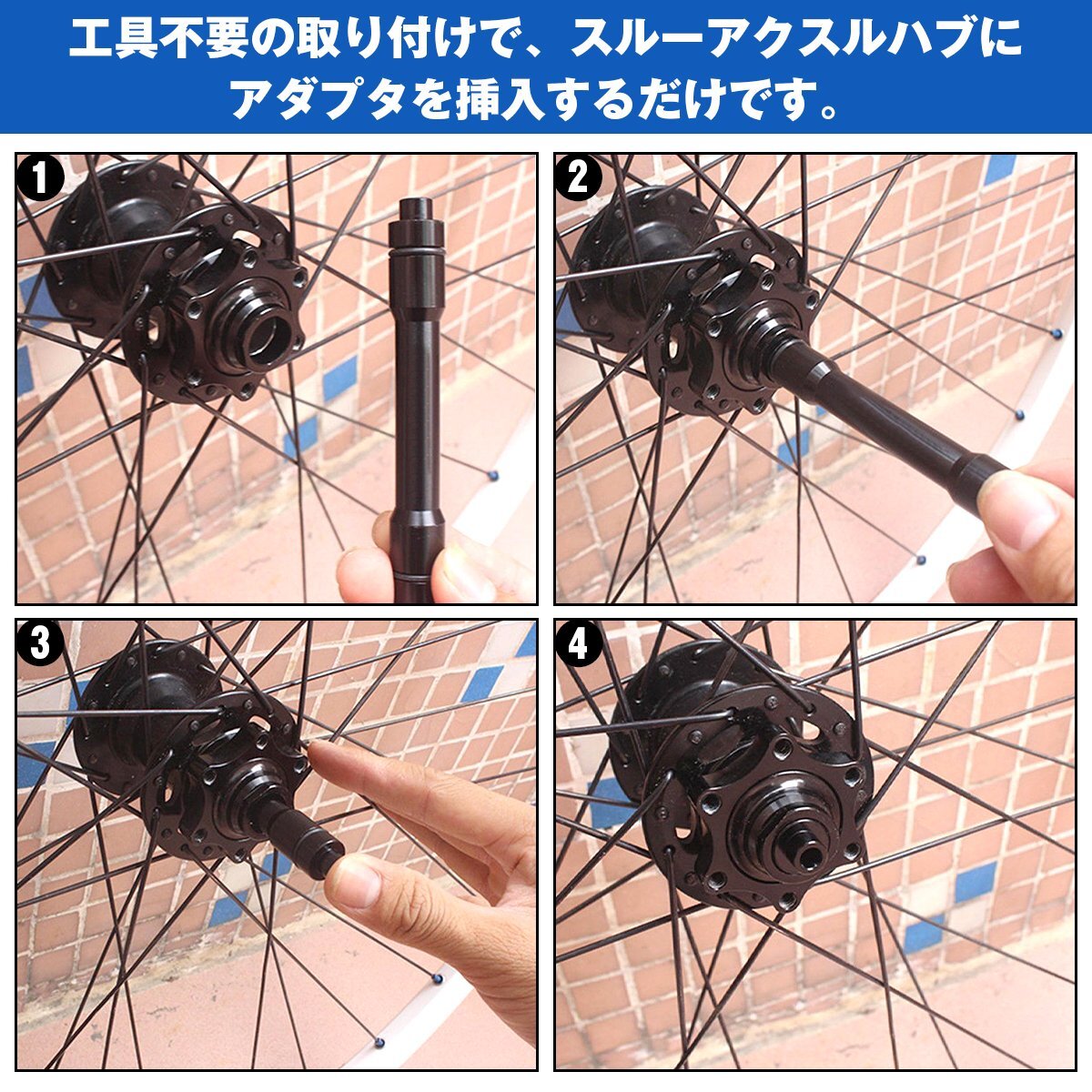 工具不要の取り付けで、スルーアクスルハブにアダプタを挿入するだけです。

1

2

3

4