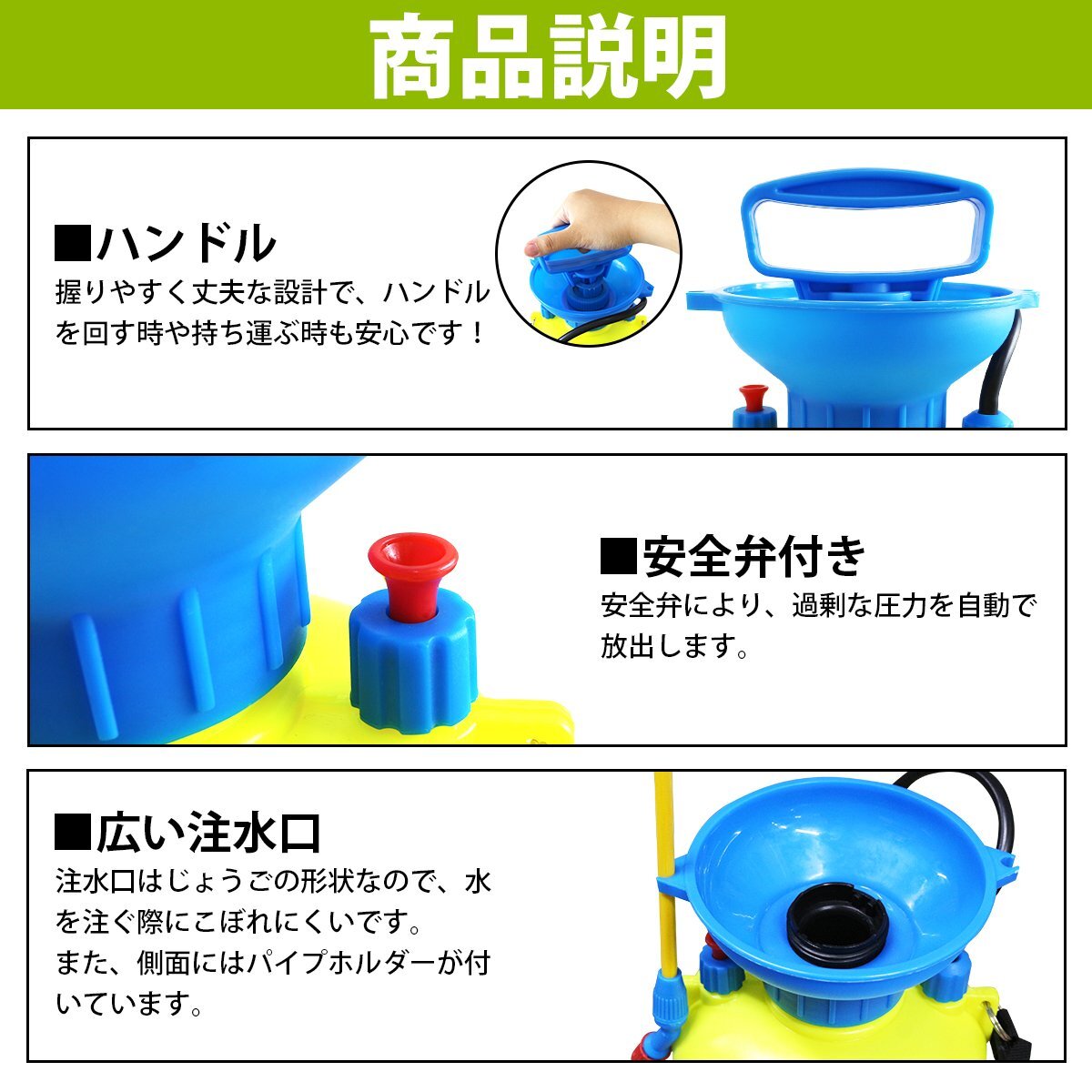 商品説明

■ハンドル
握りやすく丈夫な設計で、ハンドルを回す時や持ち運ぶ時も安心です！

■安全弁付き
安全弁により、過剰な圧力を自動で放出します。

■広い注水口
注水口はじょうごの形状なので、水を注ぐ際にこぼれにくいです。
また、側面にはパイプホルダーが付いています。