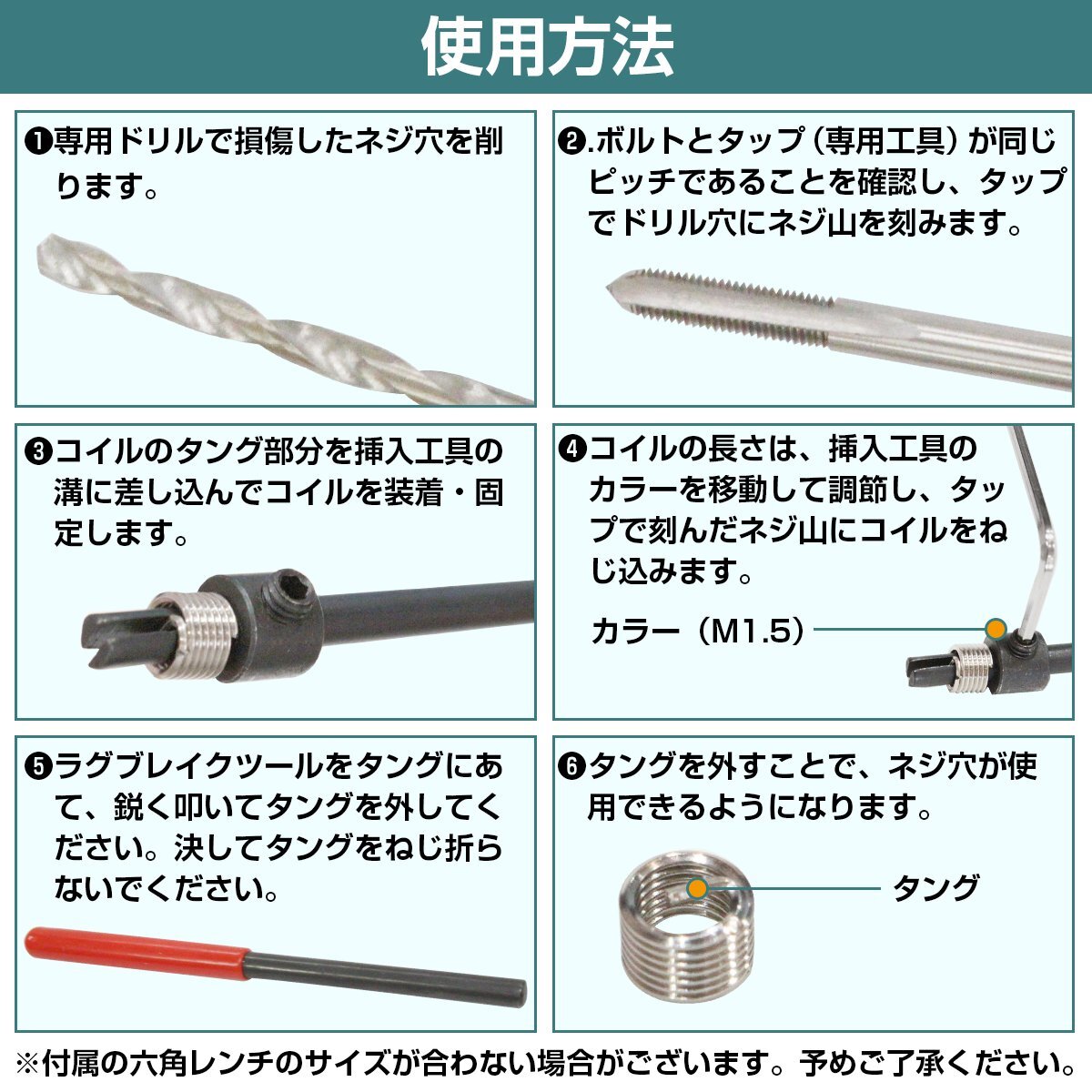 使用方法

❶専用ドリルで損傷したネジ穴を削ります。

❷.ボルトとタップ（専用工具）が同じピッチであることを確認し、タップでドリル穴にネジ山を刻みます。

❸コイルのタング部分を挿入工具の溝に差し込んでコイルを装着・固定します。

❹コイルの長さは、挿入工具のカラーを移動して調節し、タップで刻んだネジ山にコイルをねじ込みます。

カラー（M1.5）

❺ラグブレイクツールをタングにあて、鋭く叩いてタングを外してください。決してタングをねじ折らないでください。

❻タングを外すことで、ネジ穴が使用できるようになります。

タング

※付属の六角レンチのサイズが合わない場合がございます。予めご了承ください。