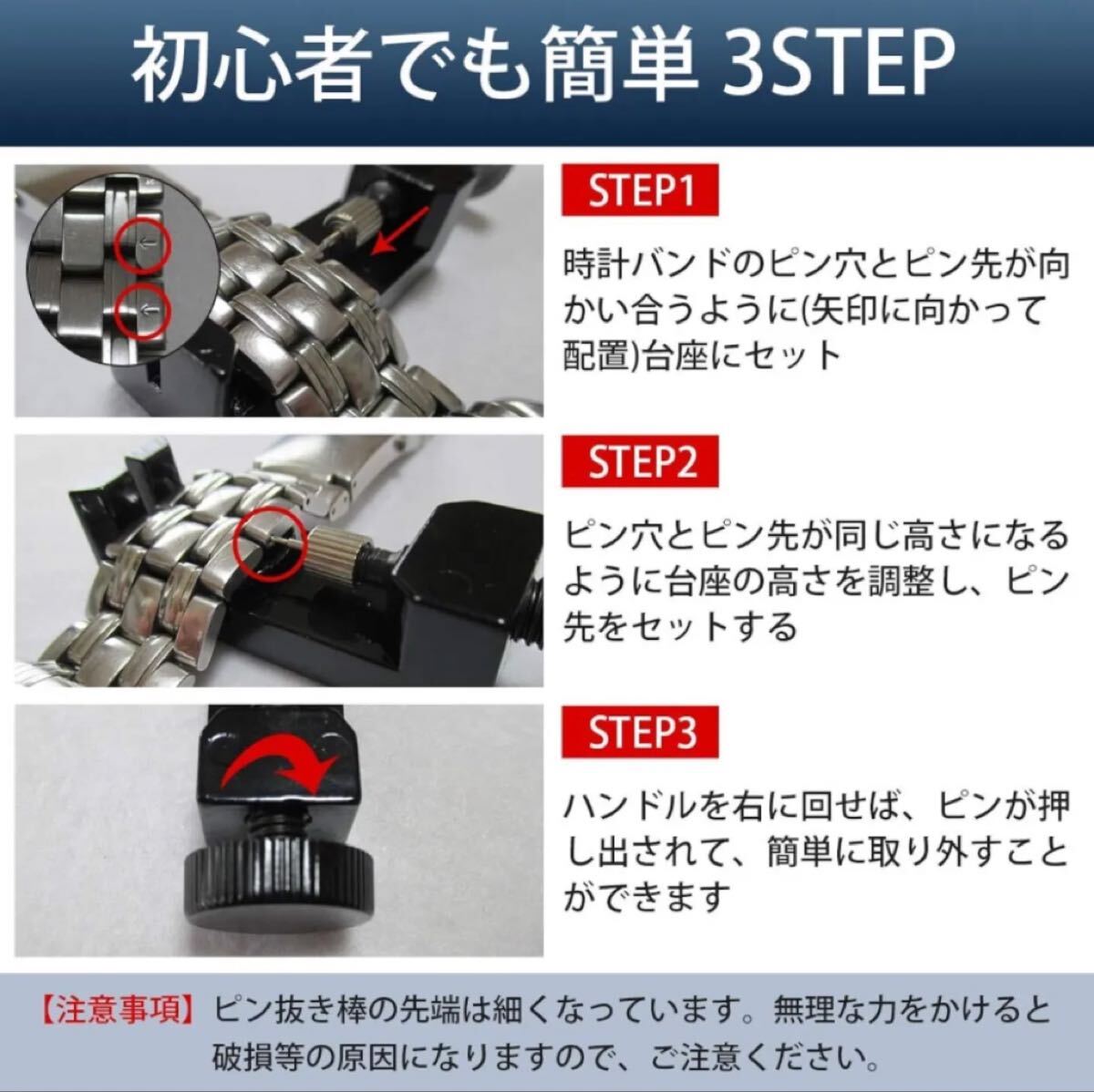 初心者でも簡単 3STEP

STEP1

時計バンドのピン穴とピン先が向かい合うように(矢印に向かって配置)台座にセット

STEP2

ピン穴とピン先が同じ高さになるように台座の高さを調整し、ピン先をセットする

STEP3

ハンドルを右に回せば、ピンが押し出されて、簡単に取り外すことができます

【注意事項】ピン抜き棒の先端は細くなっています。無理な力をかけると破損等の原因になりますので、ご注意ください。