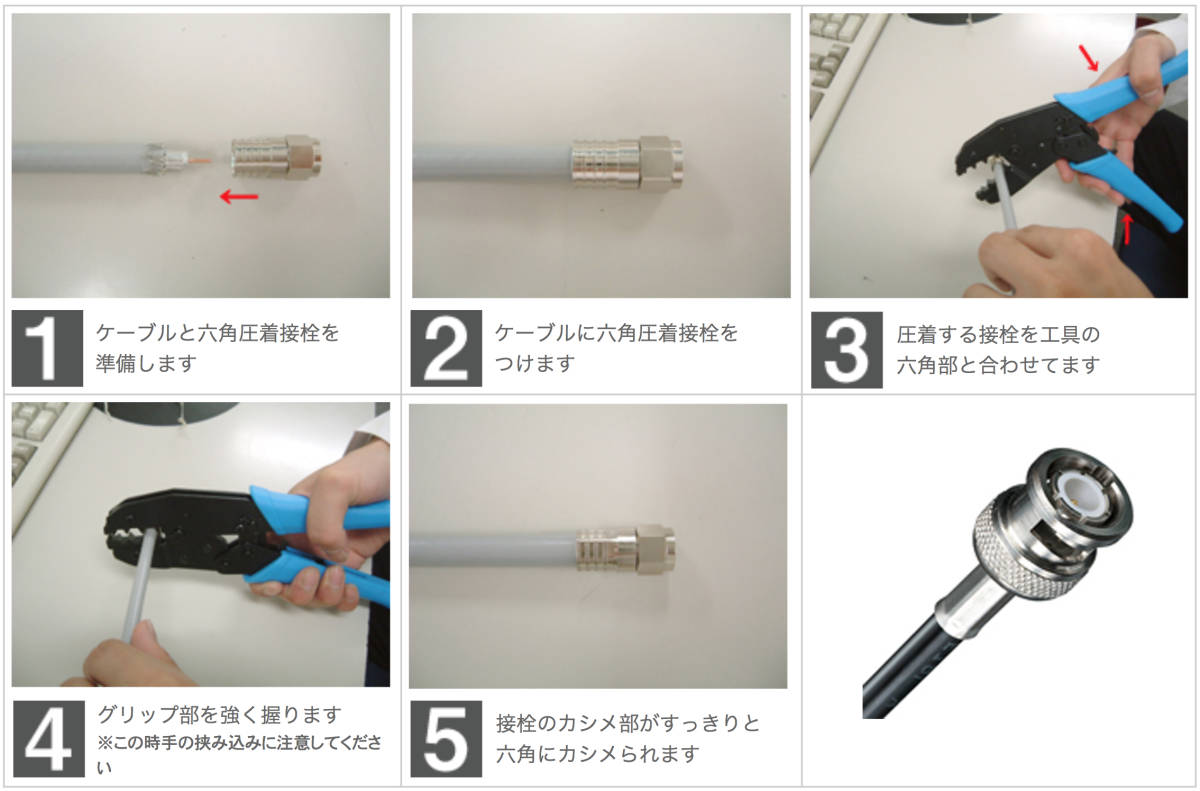 1
ケーブルと六角圧着接栓を準備します

2
ケーブルに六角圧着接栓をつけます

3
圧着する接栓を工具の六角部と合わせてます

4
グリップ部を強く握ります
※この時手の挟み込みに注意してください

5
接栓のカシメ部がすっきりと六角にカシメられます