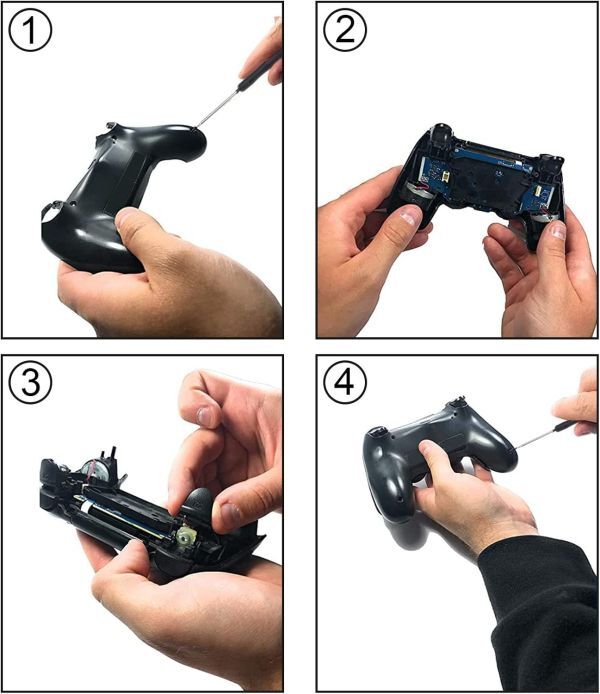 1

2

3

4