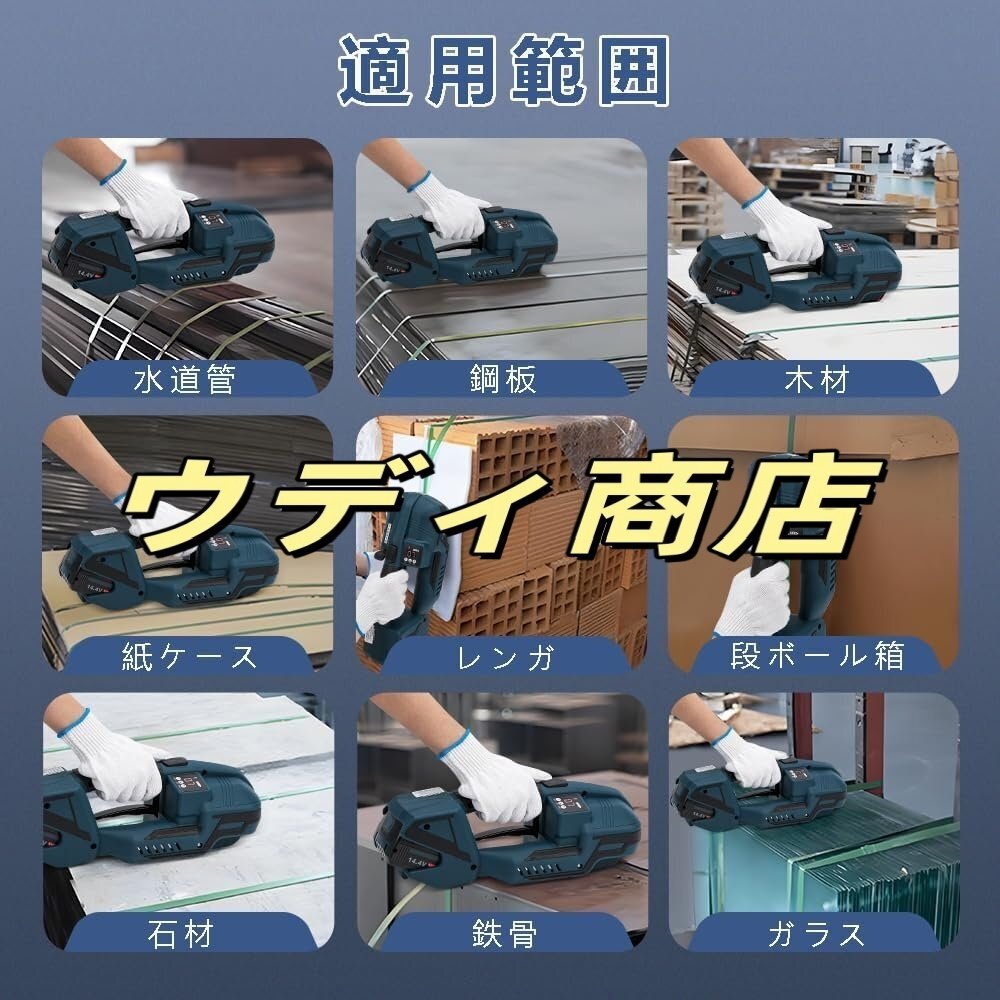 適用範囲

水道管

鋼板

木材

ウディ商店

紙ケース

レンガ

段ボール箱

石材

鉄骨

ガラス