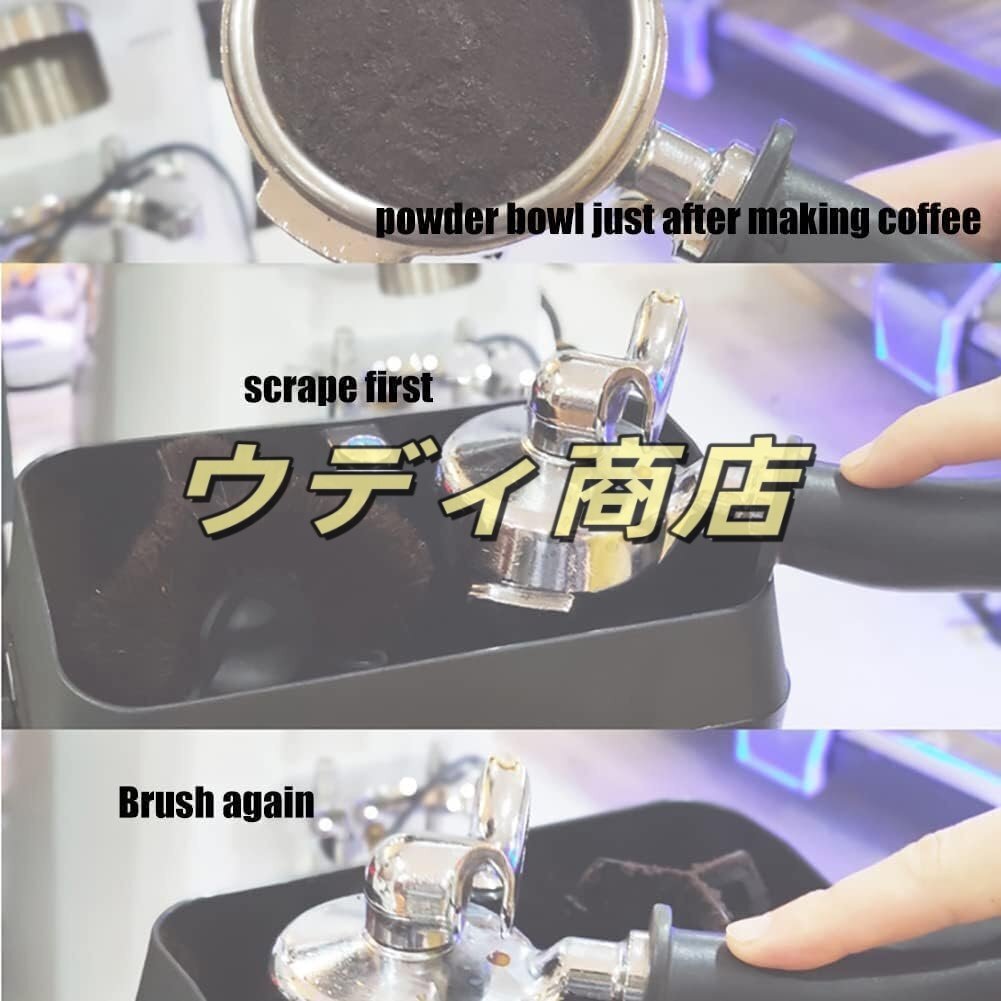 powder bowl just after making coffee

scrape first

ウディ商店

Brush again