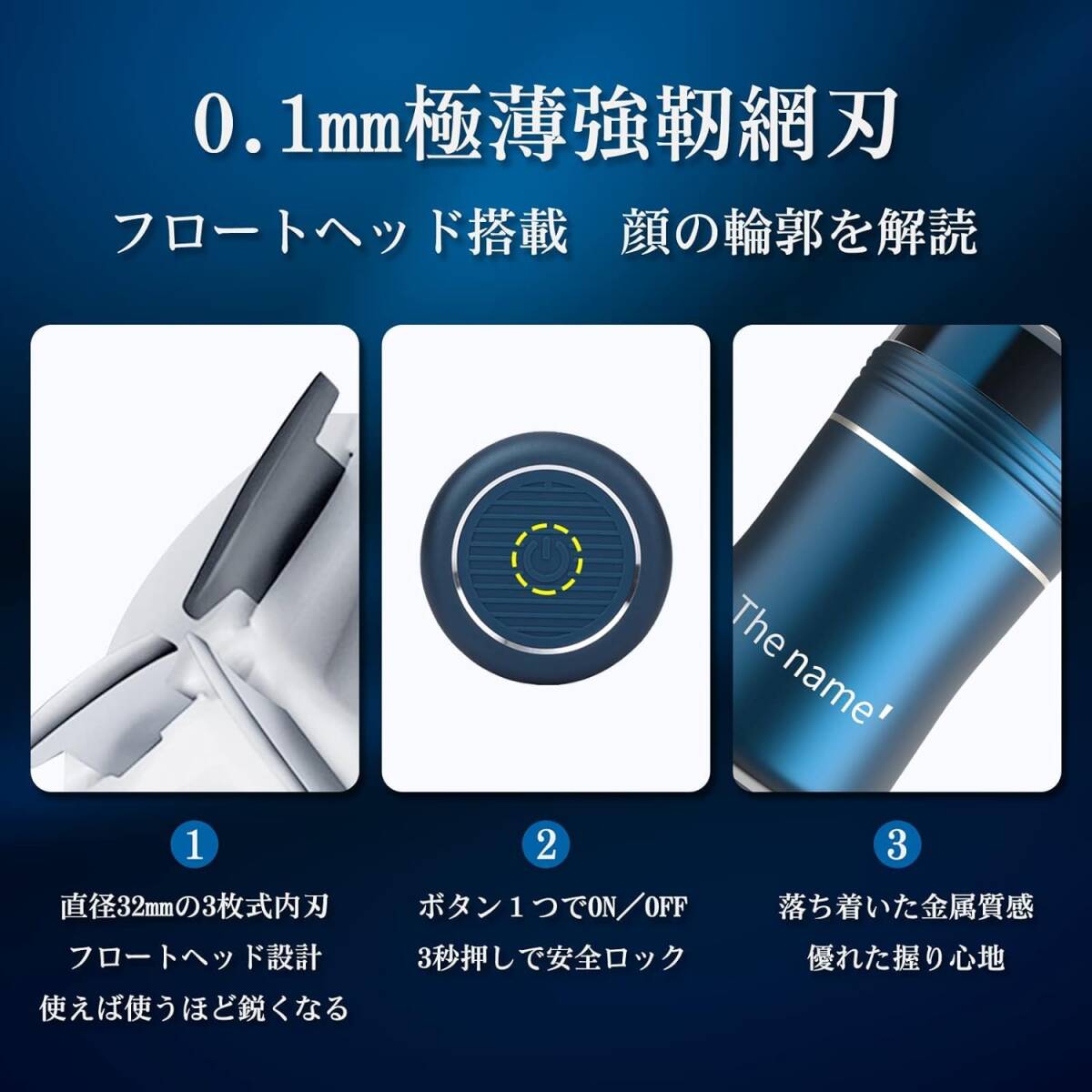 0.1mm極薄強靭網刃

フロートヘッド搭載　顔の輪郭を解読

The name'

1

直径32㎜の3枚式内刃
フロートヘッド設計
使えば使うほど鋭くなる

2

ボタン１つでON／OFF
3秒押しで安全ロック

3

落ち着いた金属質感
優れた握り心地