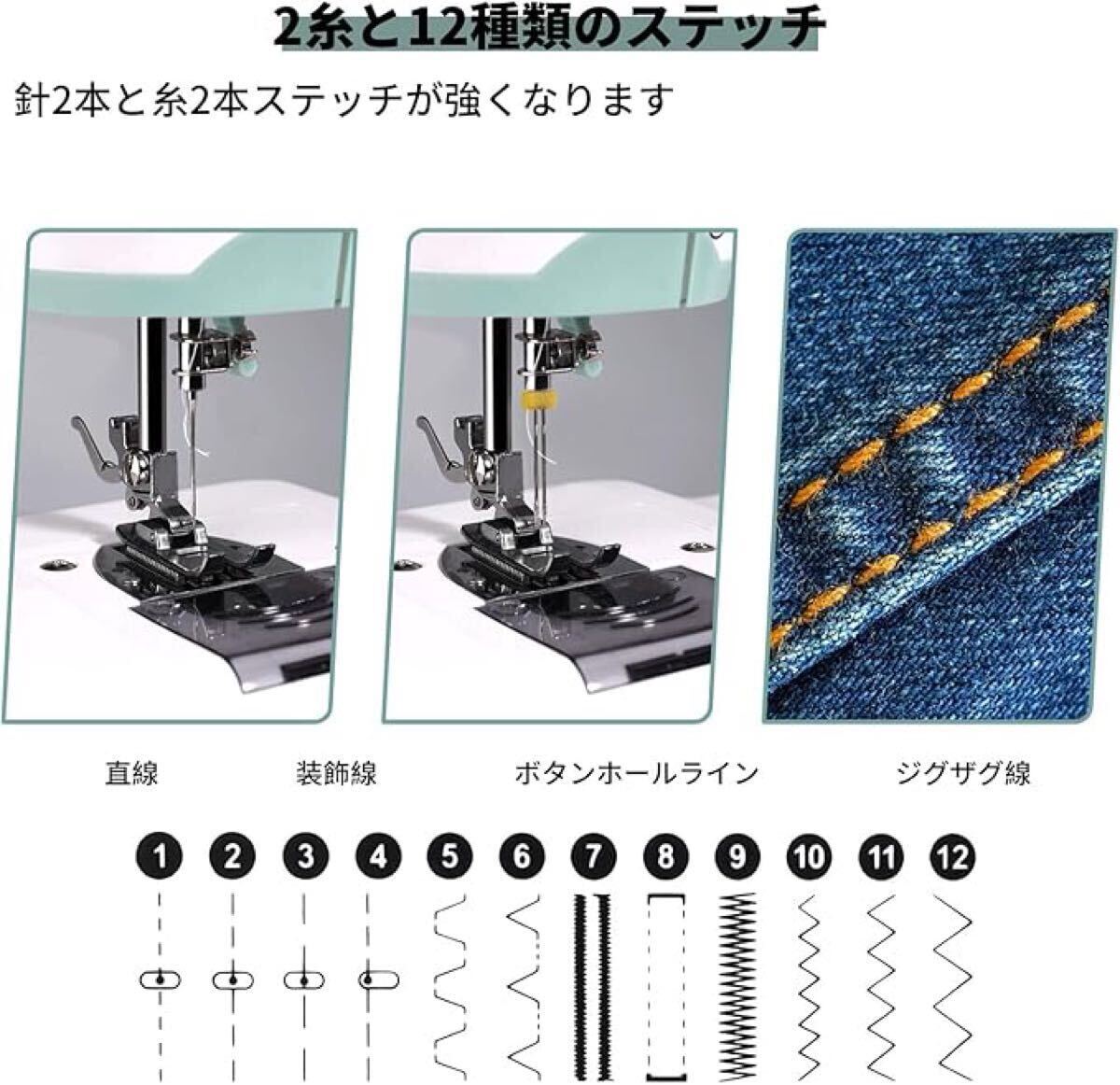 2糸と12種類のステッチ

針2本と糸2本ステッチが強くなります

直線

装飾線

ボタンホールライン

ジグザグ線

1 2 3 4 5 6 7 8 9 10 11 12