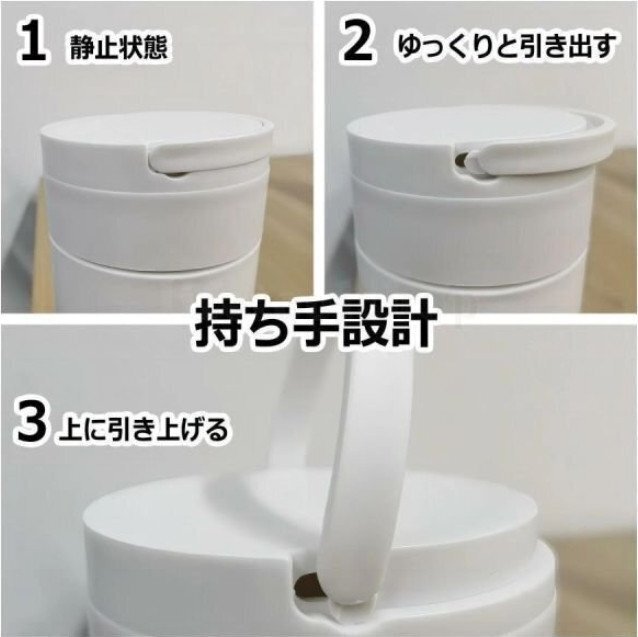 1 静止状態

2 ゆっくりと引き出す

持ち手設計

3 上に引き上げる