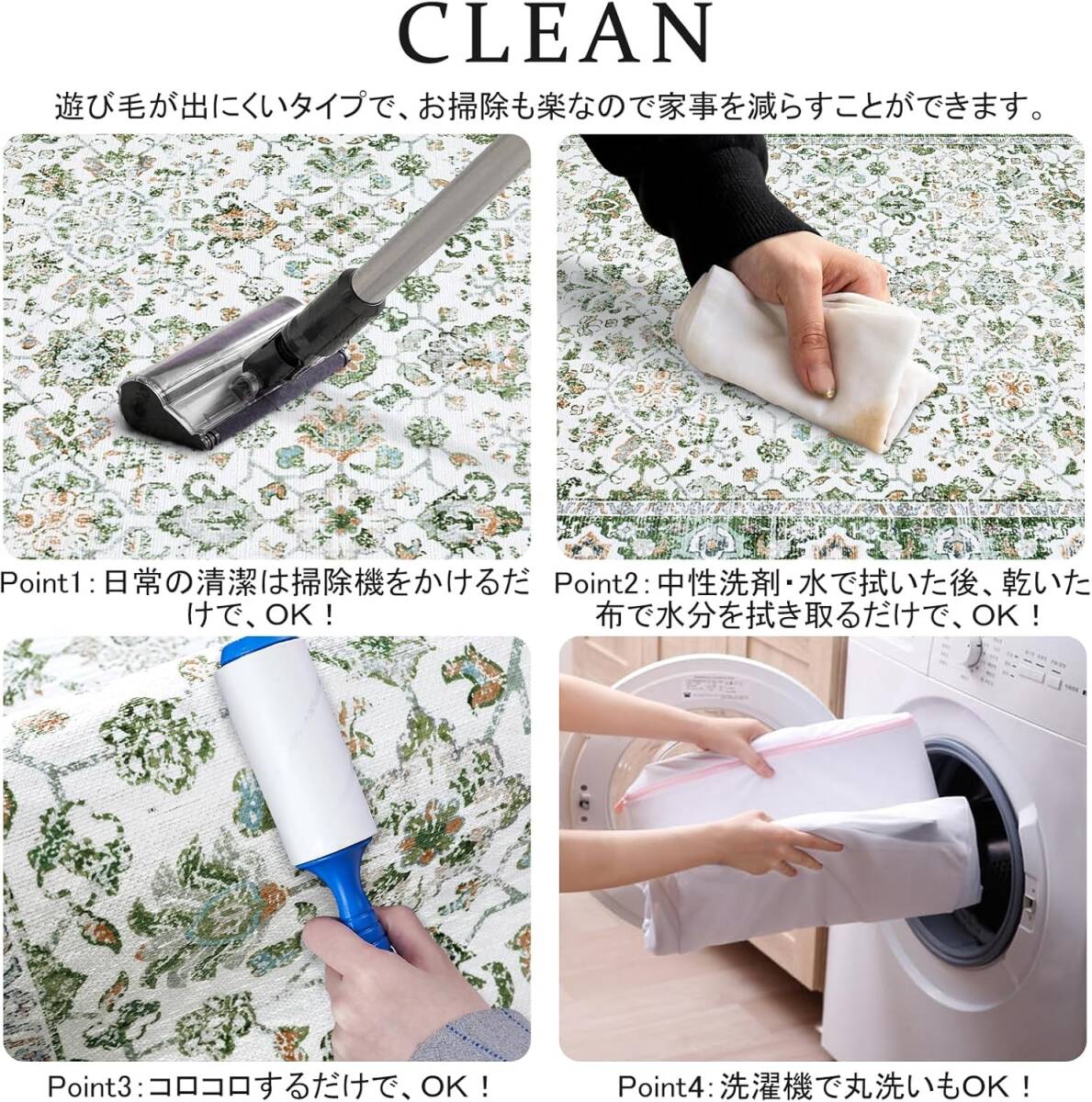 CLEAN

遊び毛が出にくいタイプで、お掃除も楽なので家事を減らすことができます。

Point1：日常の清潔は掃除機をかけるだけで、OK！

Point2：中性洗剤・水で拭いた後、乾いた布で水分を拭き取るだけで、OK！

Point3：コロコロするだけで、OK！

Point4：洗濯機で丸洗いもOK！