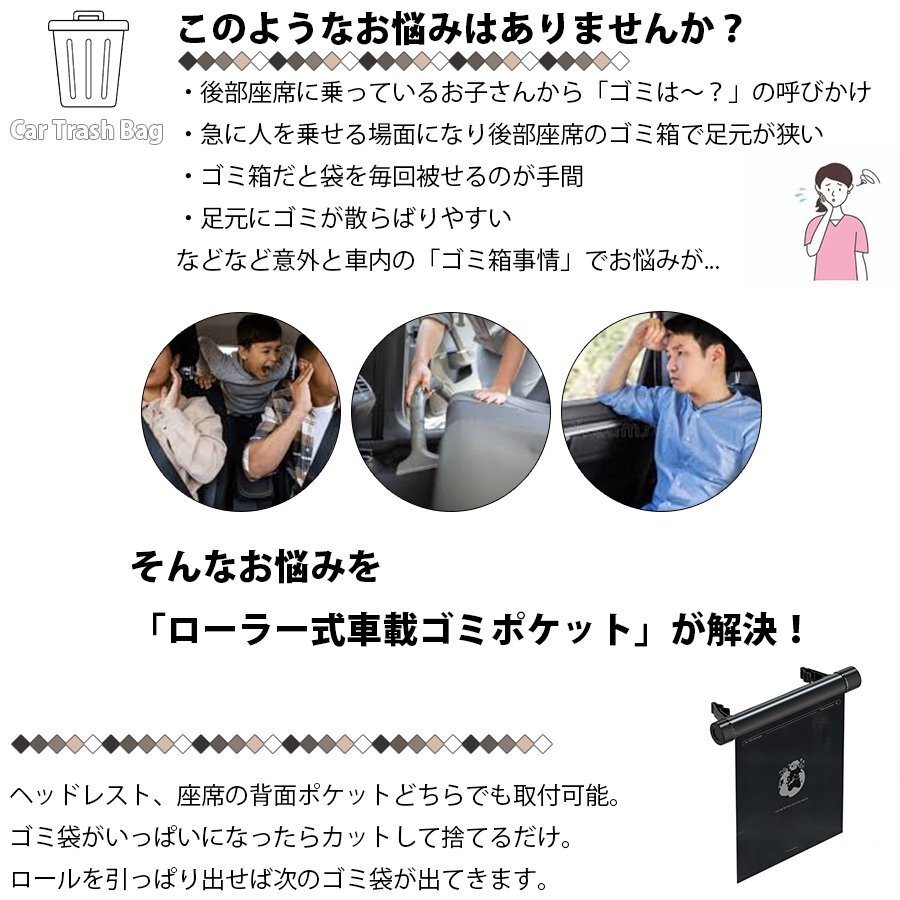 Car Trash Bag

このようなお悩みはありませんか？

・後部座席に乗っているお子さんから「ゴミは～？」の呼びかけ
・急に人を乗せる場面になり後部座席のゴミ箱で足元が狭い
・ゴミ箱だと袋を毎回被せるのが手間
・足元にゴミが散らばりやすい
などなど意外と車内の「ゴミ箱事情」でお悩みが...

そんなお悩みを
「ローラー式車載ゴミポケット」が解決！

ヘッドレスト、座席の背面ポケットどちらでも取付可能。
ゴミ袋がいっぱいになったらカットして捨てるだけ。
ロールを引っぱり出せば次のゴミ袋が出てきます。