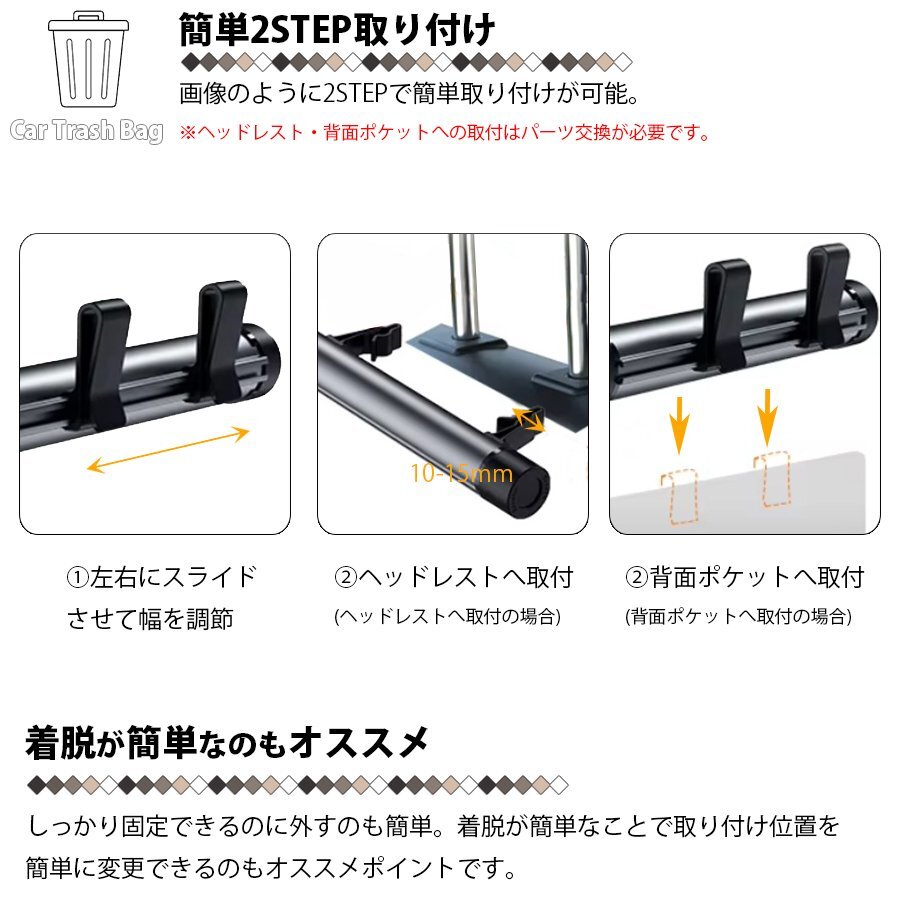 Car Trash Bag

簡単2STEP取り付け

画像のように2STEPで簡単取り付けが可能。
※ヘッドレスト・背面ポケットへの取付はパーツ交換が必要です。

10-15mm

①左右にスライドさせて幅を調節

②ヘッドレストへ取付
(ヘッドレストへ取付の場合)

②背面ポケットへ取付
(背面ポケットへ取付の場合)

着脱が簡単なのもオススメ

しっかり固定できるのに外すのも簡単。着脱が簡単なことで取り付け位置を簡単に変更できるのもオススメポイントです。