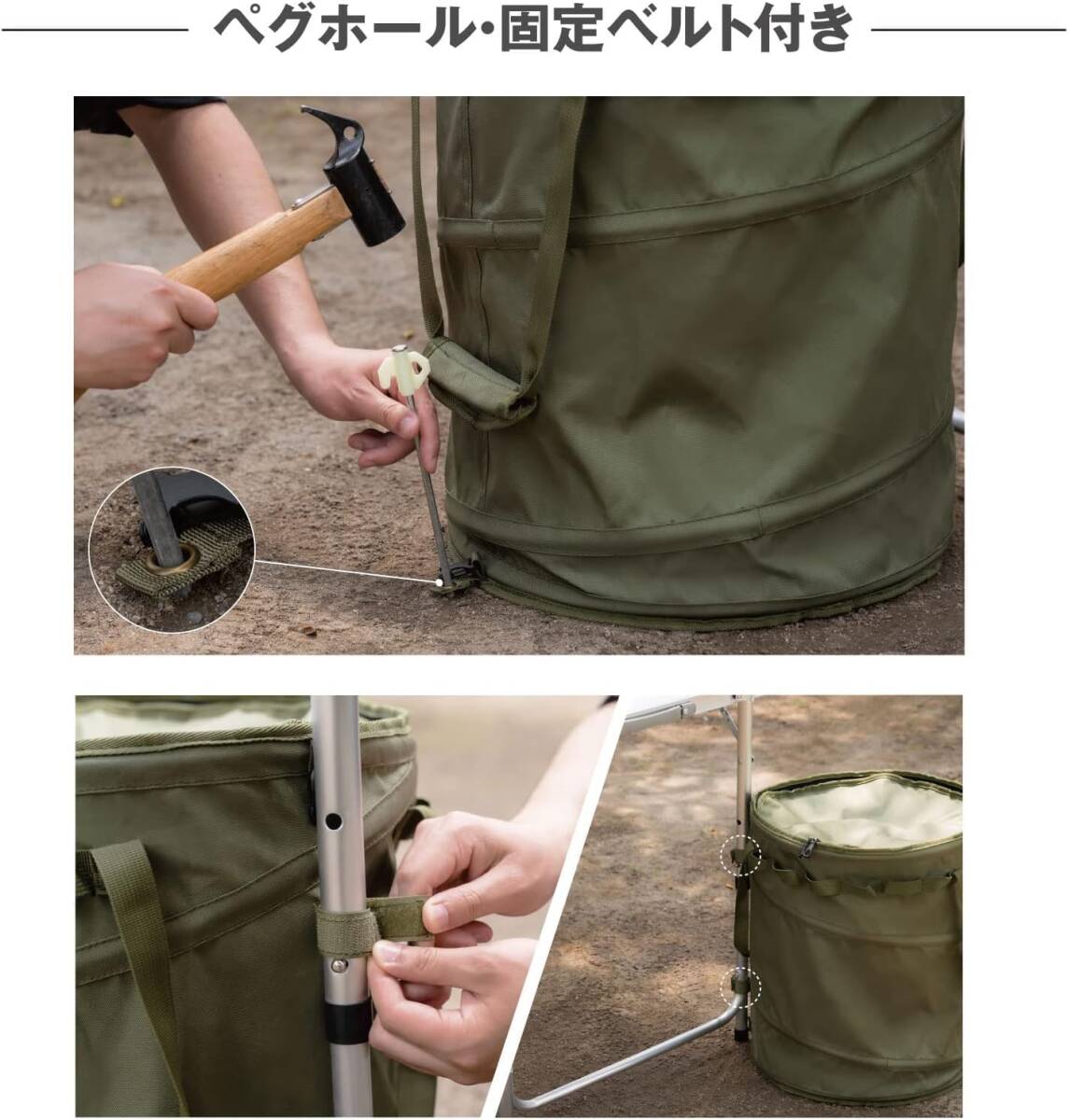 ペグホール・固定ベルト付き