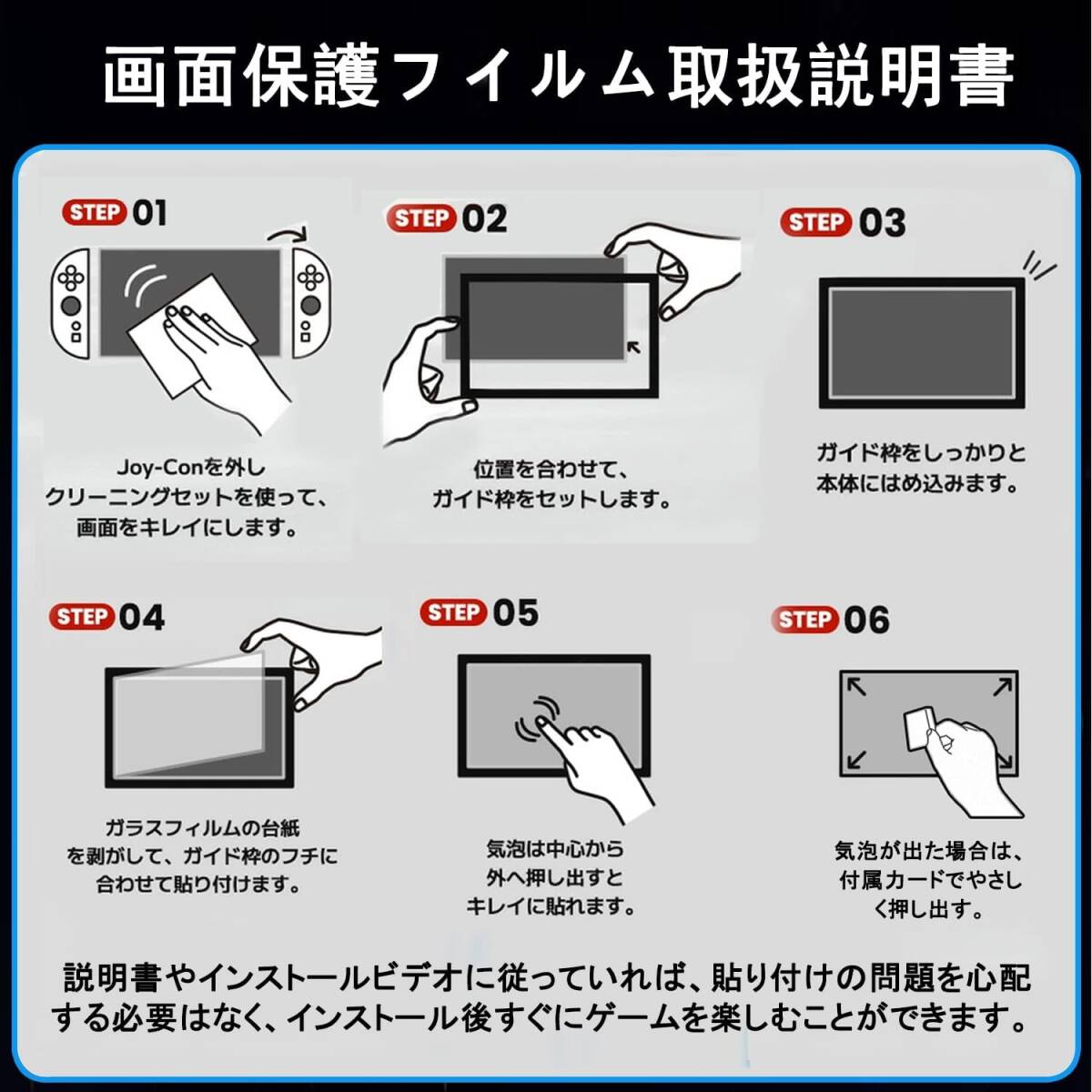 画面保護フィルム取扱説明書

STEP 01

Joy-Conを外し
クリーニングセットを使って、
画面をキレイにします。

STEP 02

位置を合わせて、
ガイド枠をセットします。

STEP 03

ガイド枠をしっかりと
本体にはめ込みます。

STEP 04

ガラスフィルムの台紙
を剥がして、ガイド枠のフチに
合わせて貼り付けます。

STEP 05

気泡は中心から
外へ押し出すと
キレイに貼れます。

STEP 06

気泡が出た場合は、
付属カードでやさし
く押し出す。

説明書やインストールビデオに従っていれば、貼り付けの問題を心配する必要はなく、インストール後すぐにゲームを楽しむことができます。