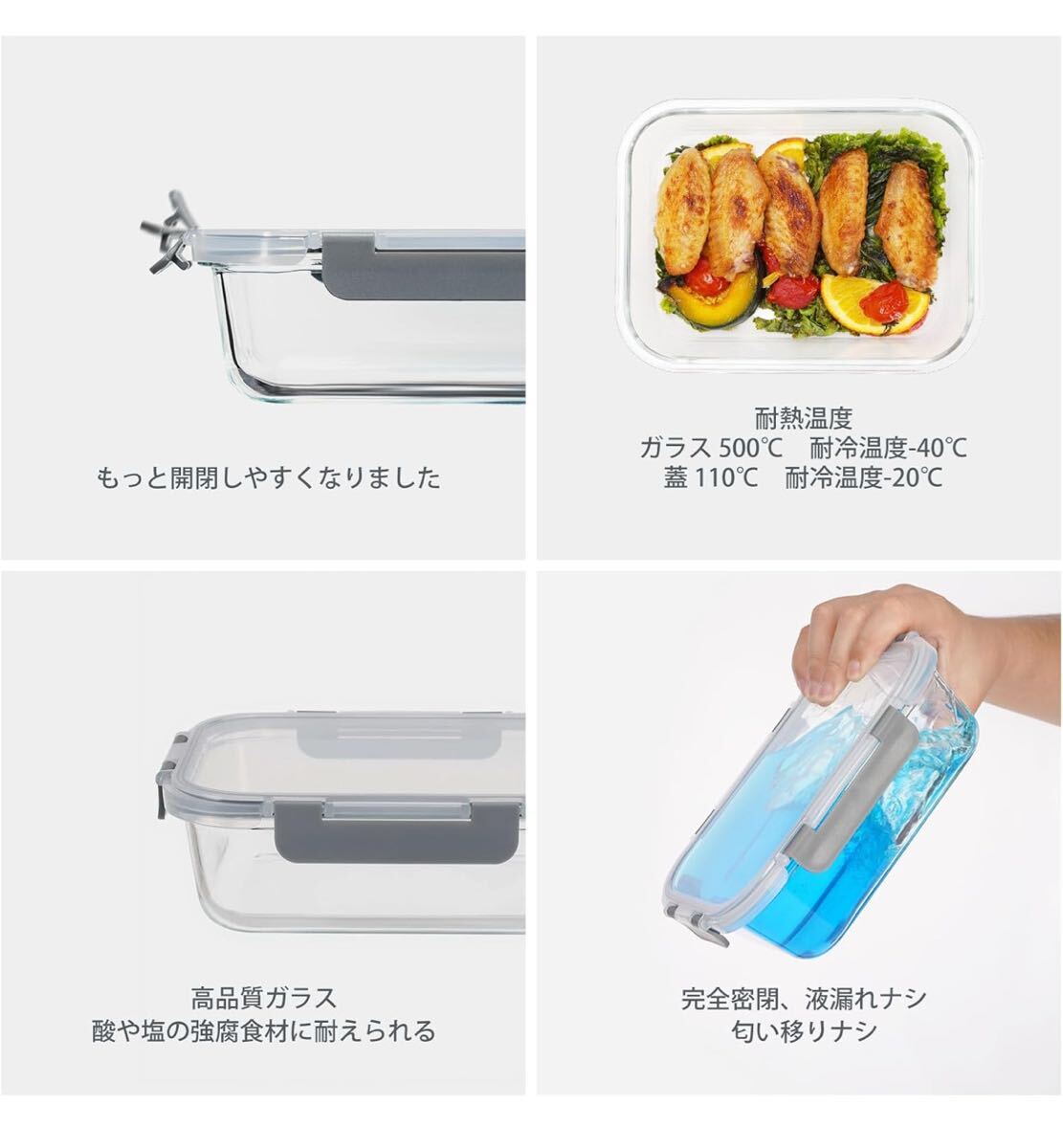 もっと開閉しやすくなりました

耐熱温度
ガラス 500℃　耐冷温度-40℃
蓋 110℃　耐冷温度-20℃

高品質ガラス
酸や塩の強腐食材に耐えられる

完全密閉、液漏れナシ
匂い移りナシ