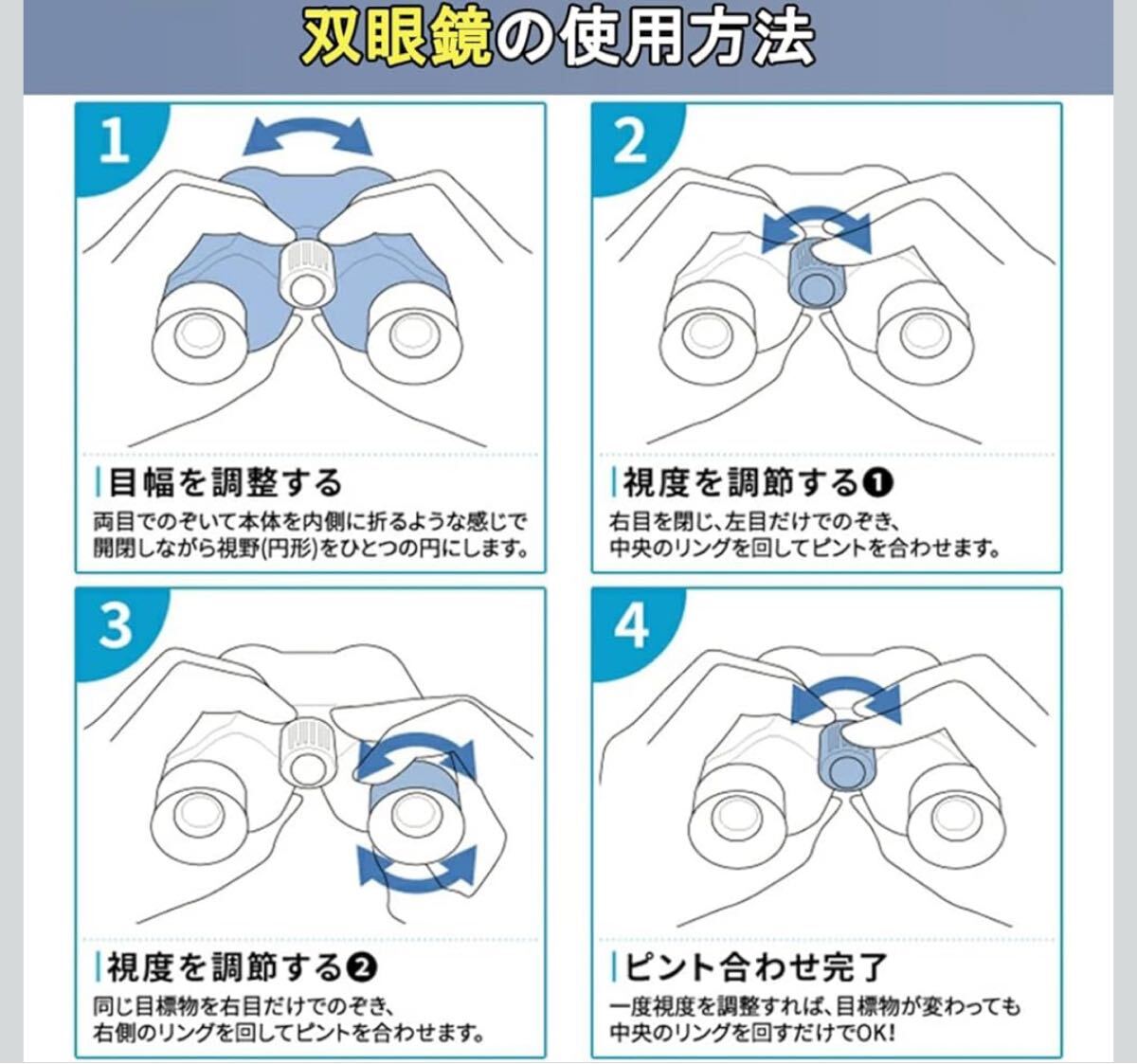 双眼鏡の使用方法

1

目幅を調整する
両目でのぞいて本体を内側に折るような感じで開閉しながら視野(円形)をひとつの円にします。

2

視度を調節する❶
右目を閉じ、左目だけでのぞき、中央のリングを回してピントを合わせます。

3

視度を調節する❷
同じ目標物を右目だけでのぞき、右側のリングを回してピントを合わせます。

4

ピント合わせ完了
一度視度を調整すれば、目標物が変わっても中央のリングを回すだけでOK!