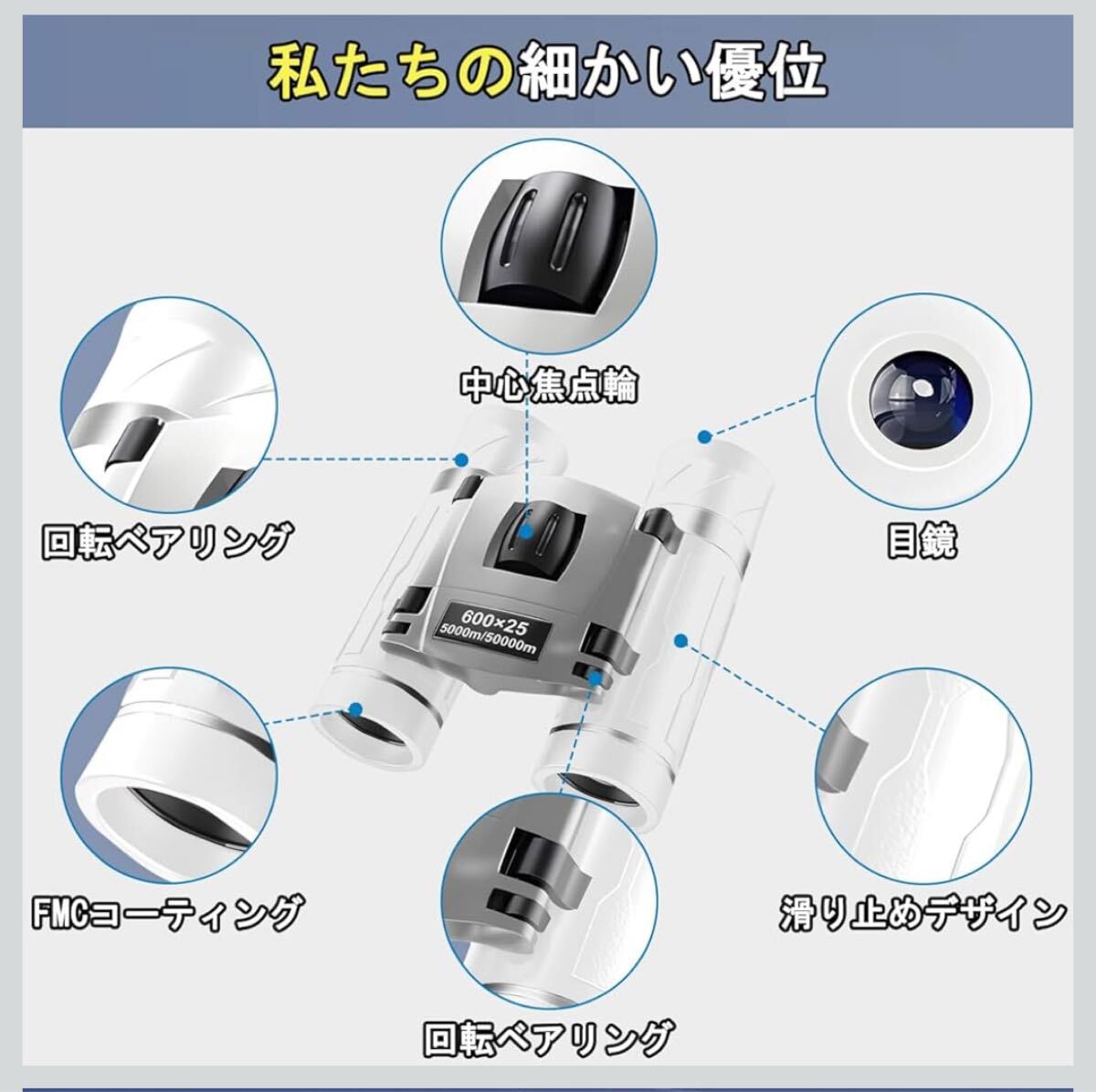 私たちの細かい優位

中心焦点輪

回転ベアリング

目鏡

600×25
5000m/50000m

FMCコーティング

滑り止めデザイン

回転ベアリング