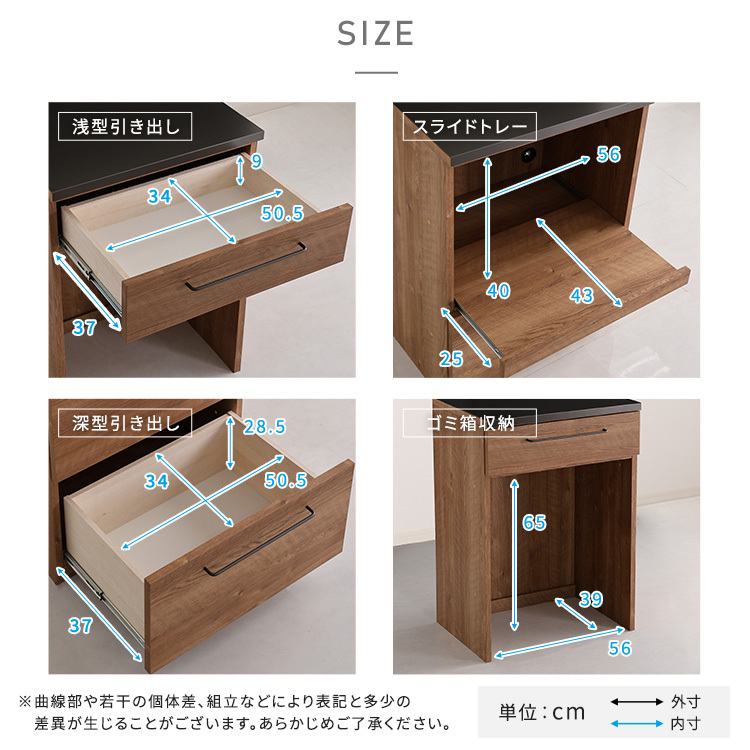 SIZE

浅型引き出し

9

34

50.5

37

スライドトレー

56

40

43

25

深型引き出し

28.5

34

50.5

37

ゴミ箱収納

65

39

56

※曲線部や若干の個体差、組立などにより表記と多少の差異が生じることがございます。あらかじめご了承ください。

単位：cm

外寸

内寸