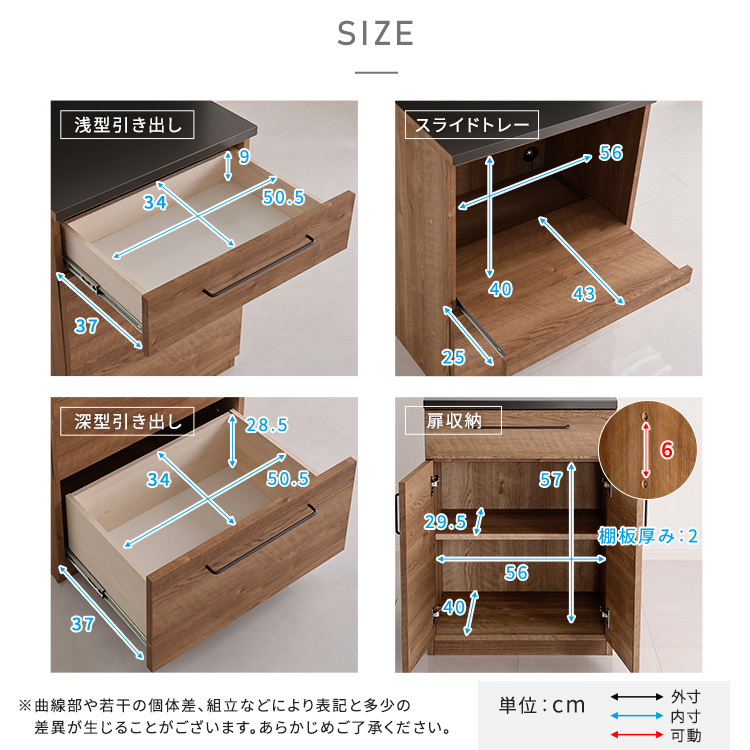 SIZE

浅型引き出し

9

34

50.5

37

スライドトレー

56

40

43

25

深型引き出し

28.5

34

50.5

37

扉収納

6

57

29.5

棚板厚み：2

56

40

※曲線部や若干の個体差、組立などにより表記と多少の差異が生じることがございます。あらかじめご了承ください。

単位：cm

外寸

内寸

可動