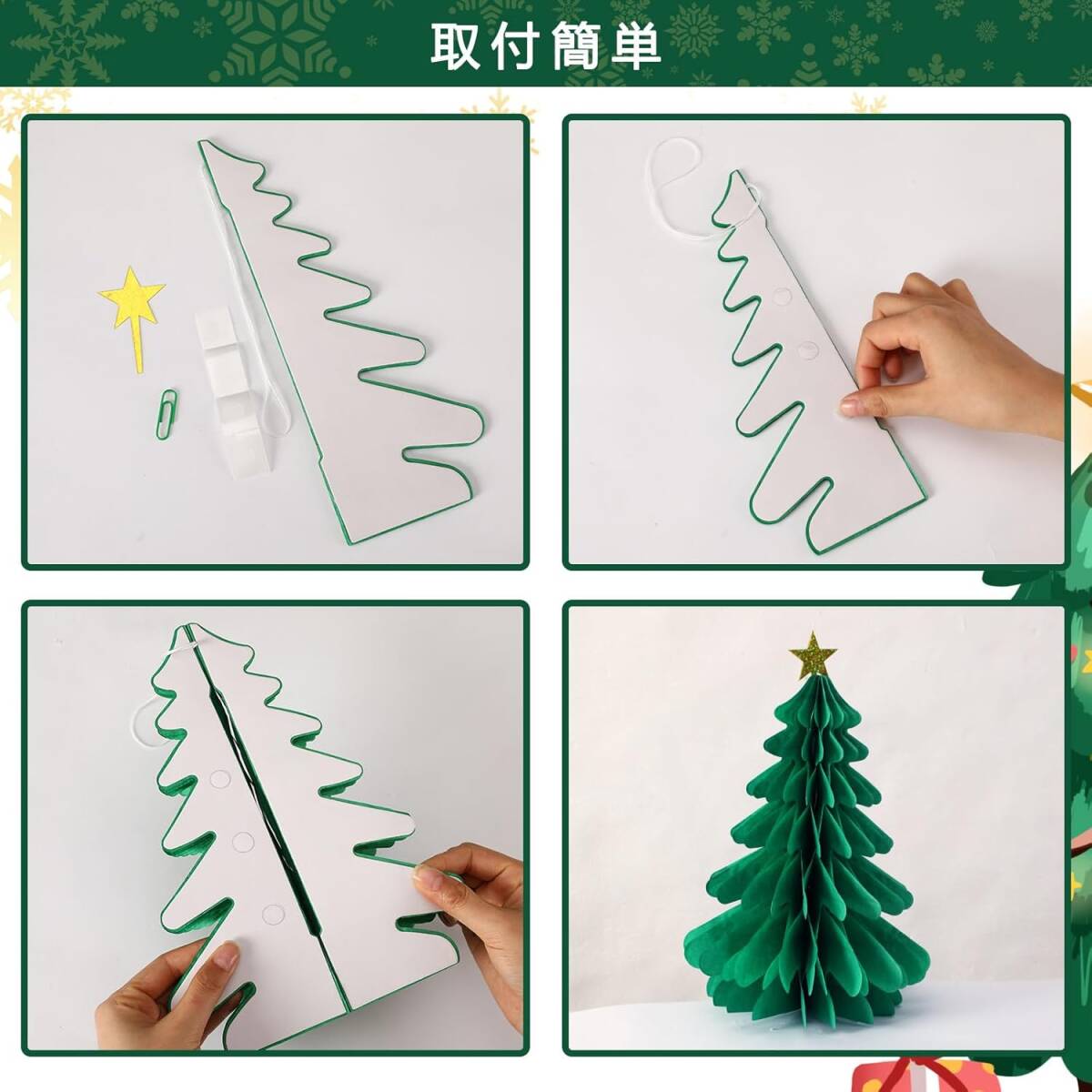 取付簡単