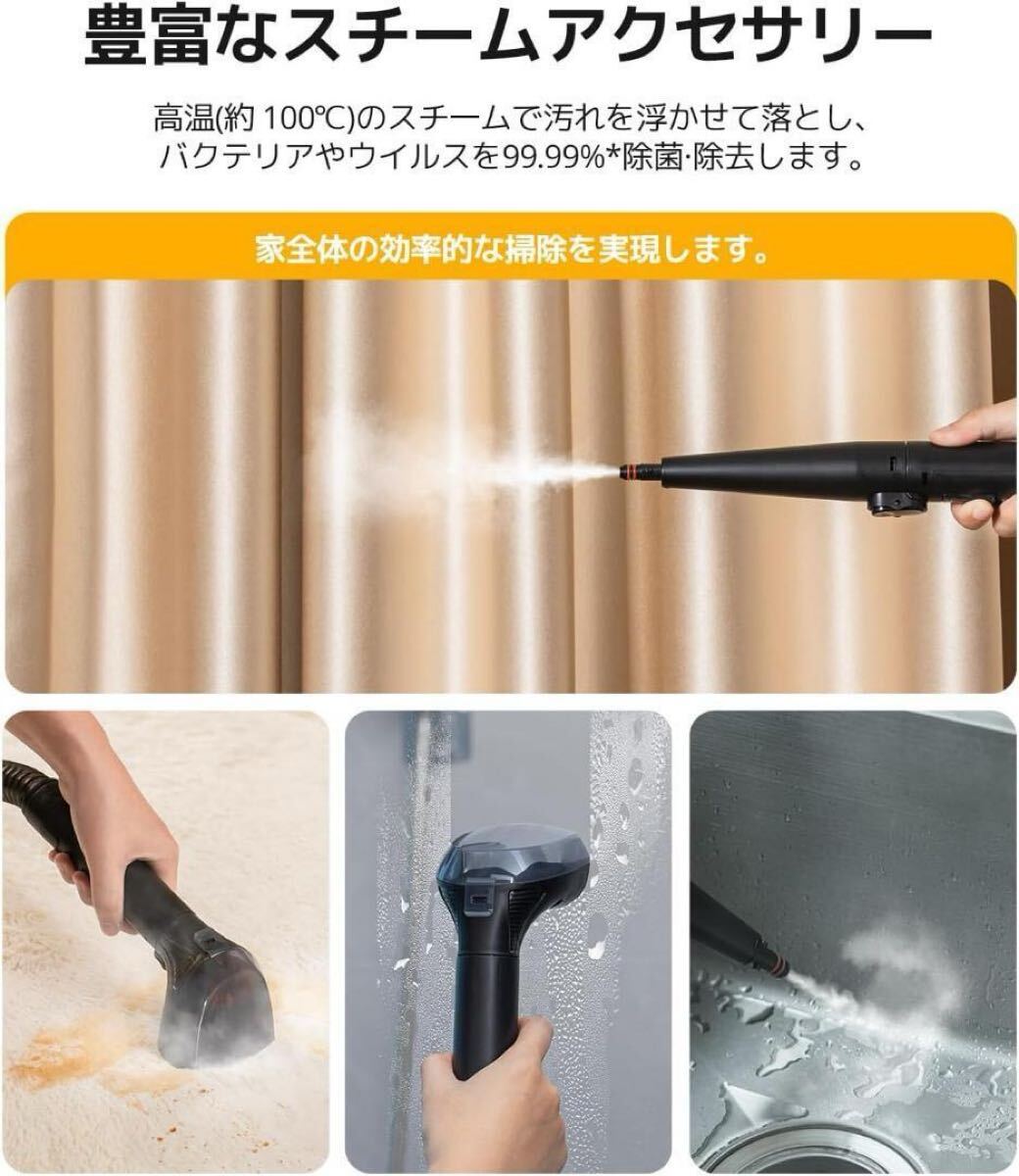 豊富なスチームアクセサリー

高温(約 100℃)のスチームで汚れを浮かせて落とし、バクテリアやウイルスを99.99%*除菌·除去します。

家全体の効率的な掃除を実現します。