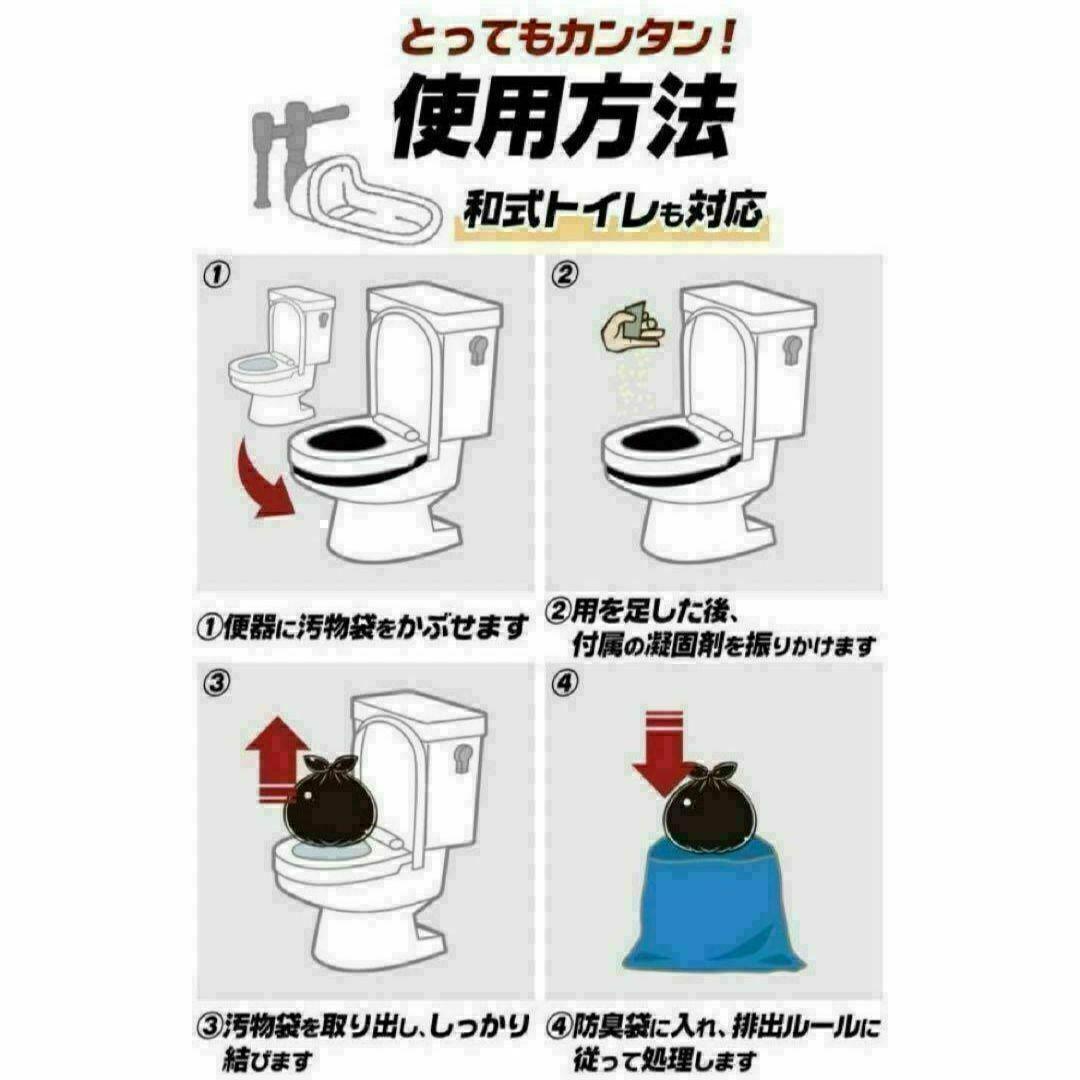 とってもカンタン！

使用方法

和式トイレも対応

①

②

①便器に汚物袋をかぶせます

②用を足した後、付属の凝固剤を振りかけます

③

④

③汚物袋を取り出し、しっかり結びます

④防臭袋に入れ、排出ルールに従って処理します