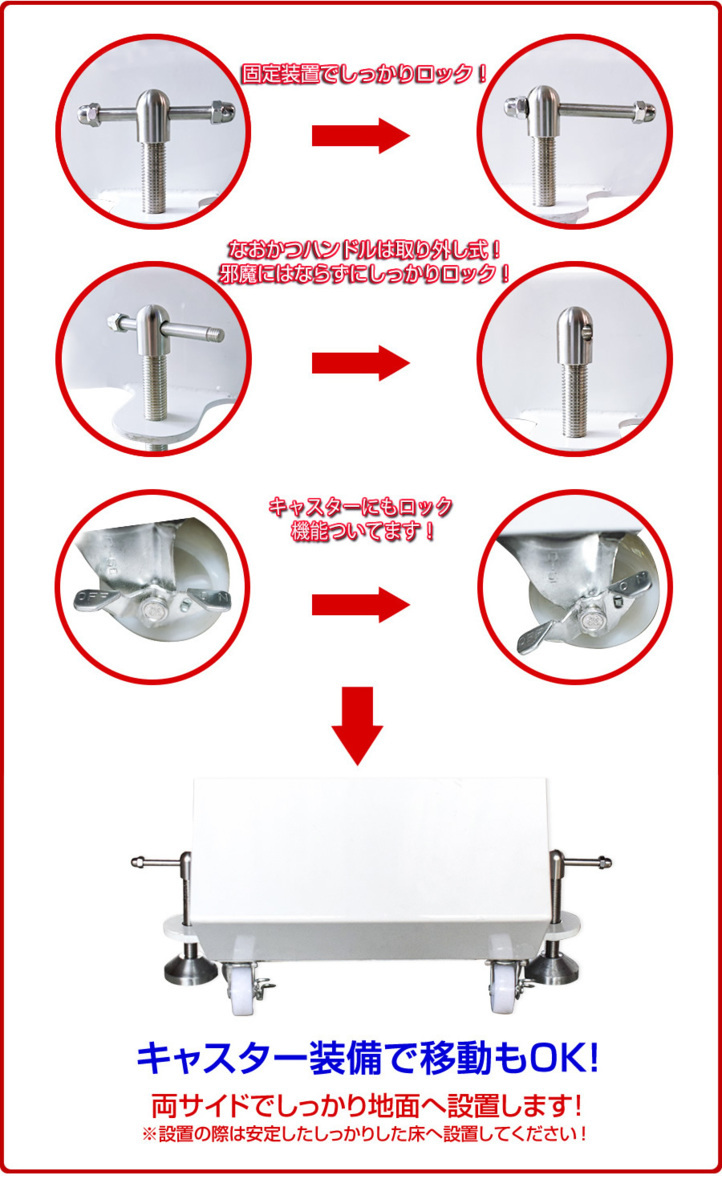 固定装置でしっかりロック！

なおかつハンドルは取り外し式！
邪魔にはならずにしっかりロック！

キャスターにもロック
機能ついてます！

キャスター装備で移動もOK!

両サイドでしっかり地面へ設置します！
※設置の際は安定したしっかりした床へ設置してください！