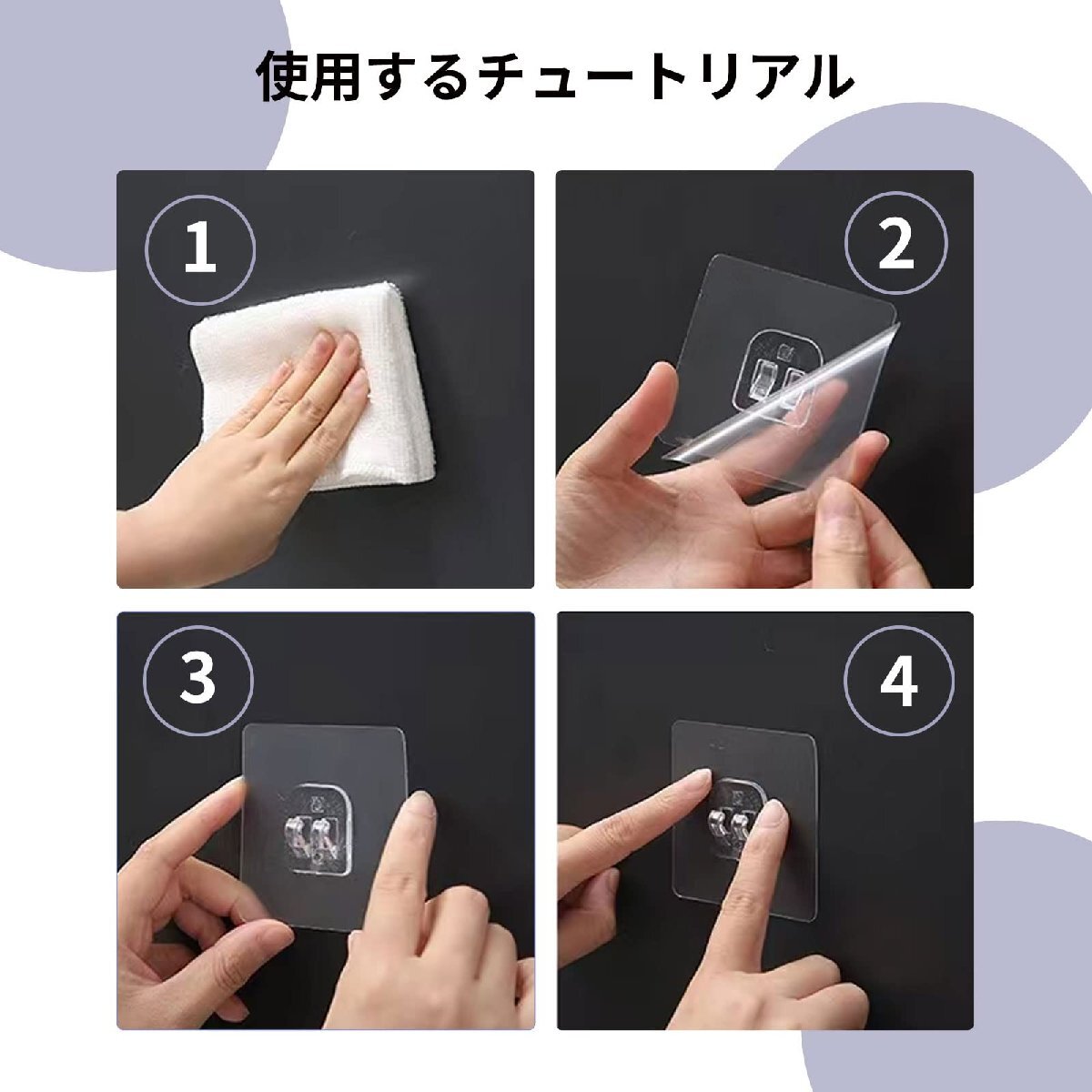 使用するチュートリアル

1

2

3

4