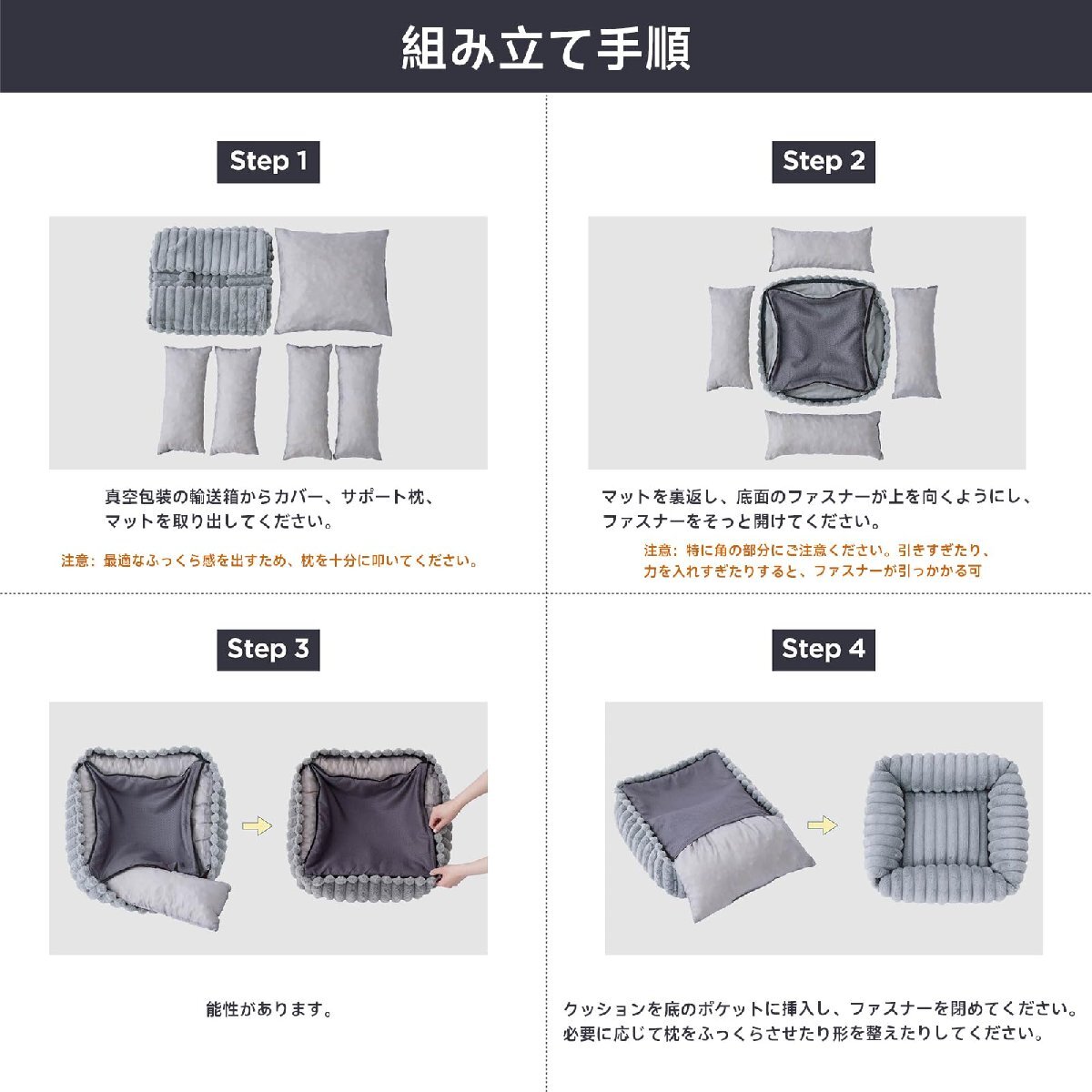 組み立て手順

Step 1

真空包装の輸送箱からカバー、サポート枕、マットを取り出してください。

注意：最適なふっくら感を出すため、枕を十分に叩いてください。

Step 2

マットを裏返し、底面のファスナーが上を向くようにし、ファスナーをそっと開けてください。

注意：特に角の部分にご注意ください。引きすぎたり、力を入れすぎたりすると、ファスナーが引っかかる可

Step 3

能性があります。

Step 4

クッションを底のポケットに挿入し、ファスナーを閉めてください。必要に応じて枕をふっくらさせたり形を整えたりしてください。