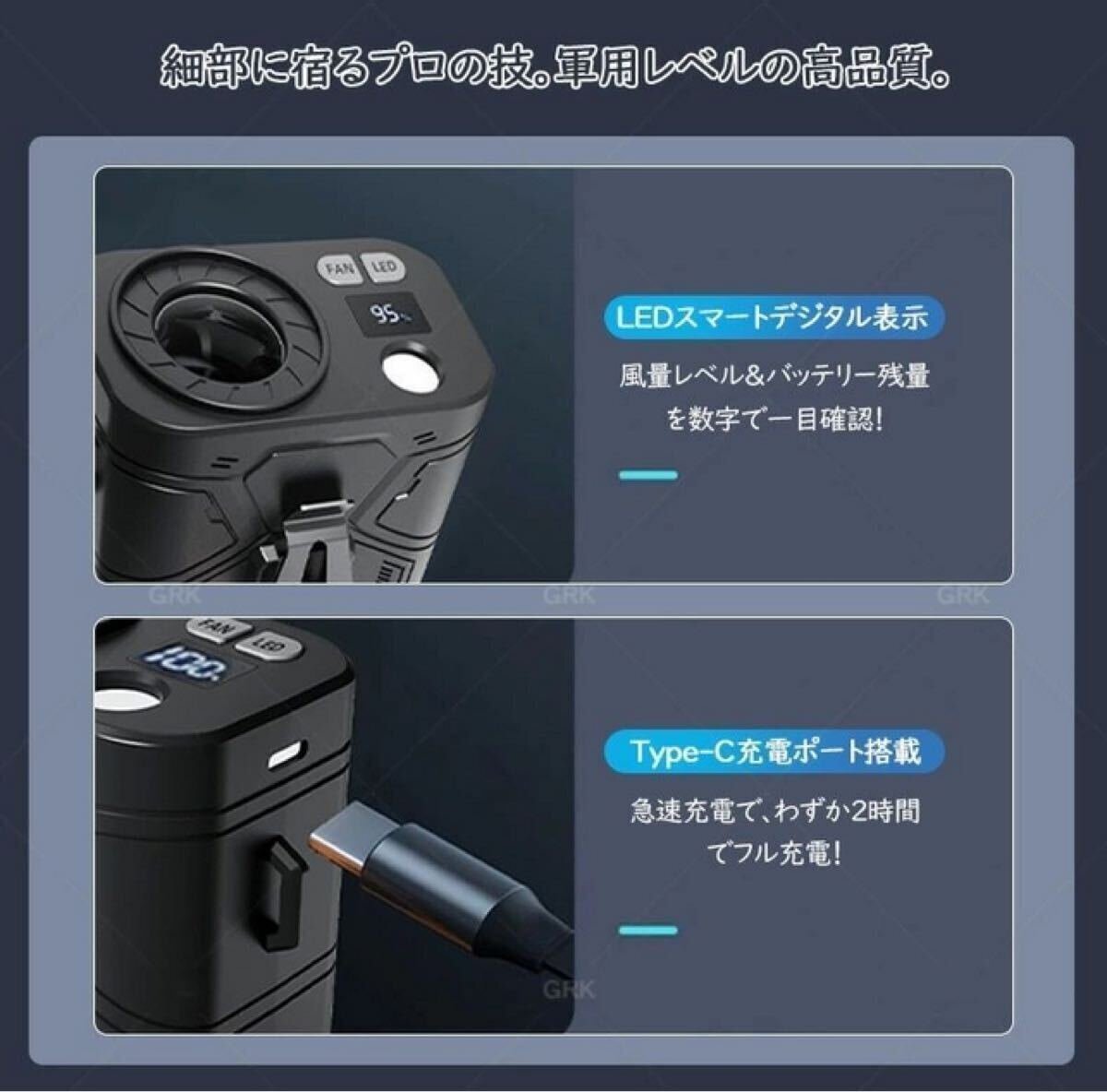 細部に宿るプロの技。軍用レベルの高品質。

FAN LED

95%

LEDスマートデジタル表示

風量レベル&バッテリー残量を数字で一目確認!

GRK GRK GRK

FAN LED

100

Type-C充電ポート搭載

急速充電で、わずか2時間でフル充電!

GRK