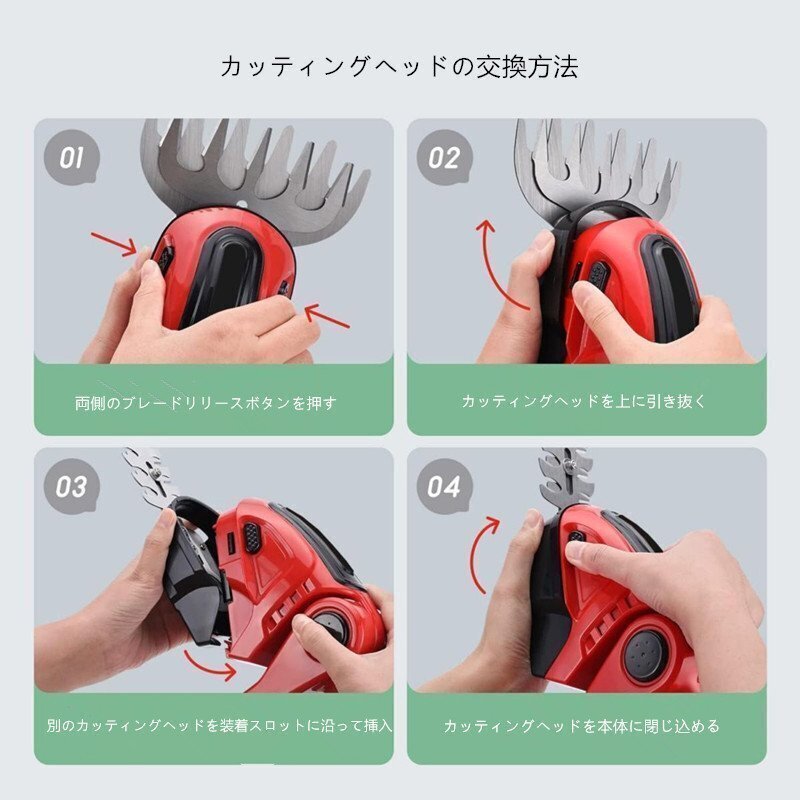 カッティングヘッドの交換方法

01

両側のブレードリリースボタンを押す

02

カッティングヘッドを上に引き抜く

03

別のカッティングヘッドを装着スロットに沿って挿入

04

カッティングヘッドを本体に閉じ込める