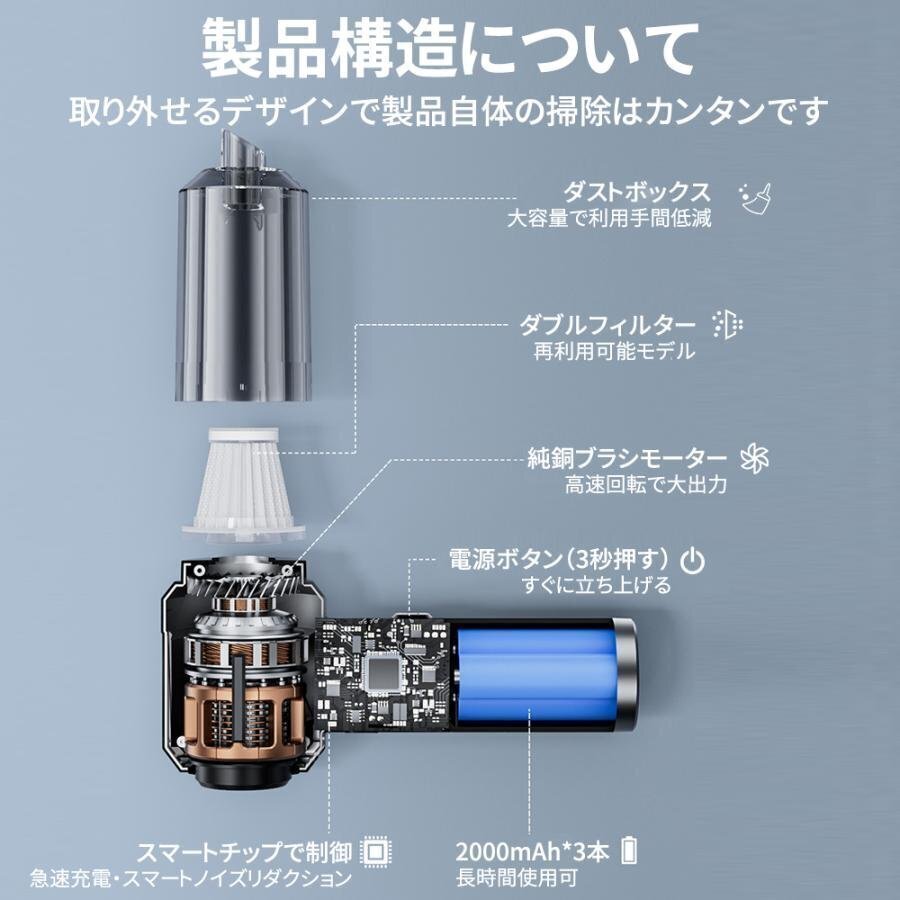 製品構造について
取り外せるデザインで製品自体の掃除はカンタンです

ダストボックス
大容量で利用手間低減

ダブルフィルター
再利用可能モデル

純銅ブラシモーター
高速回転で大出力

電源ボタン（3秒押す）
すぐに立ち上げる

スマートチップで制御
急速充電・スマートノイズリダクション

2000mAh*3本
長時間使用可