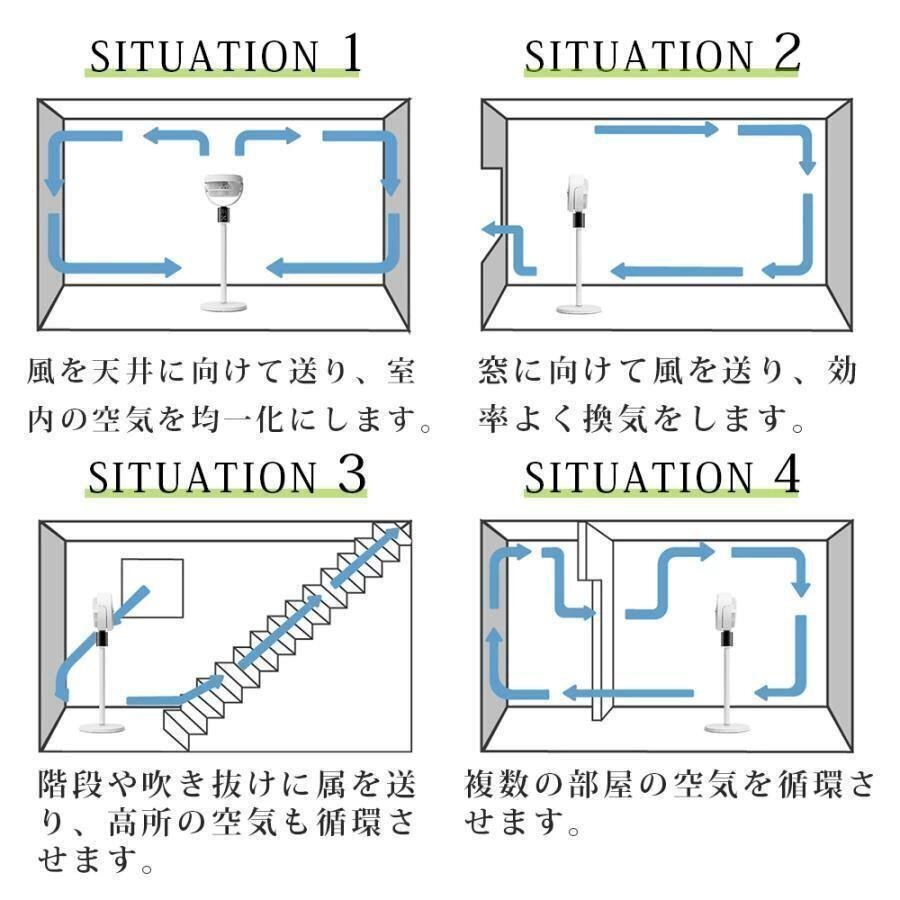 SITUATION 1

風を天井に向けて送り、室内の空気を均一化にします。

SITUATION 2

窓に向けて風を送り、効率よく換気をします。

SITUATION 3

階段や吹き抜けに属を送り、高所の空気も循環させます。

SITUATION 4

複数の部屋の空気を循環させます。