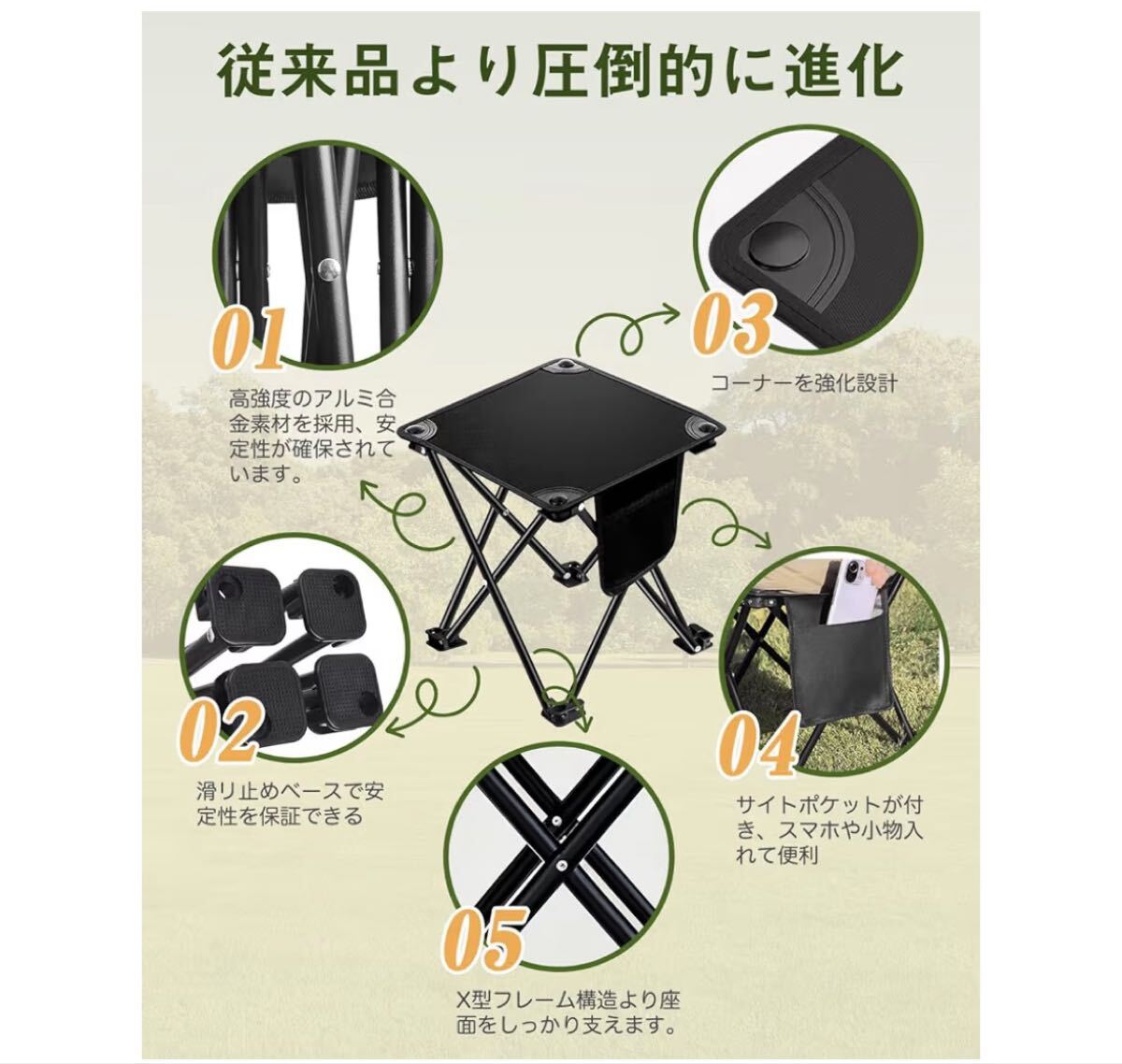 従来品より圧倒的に進化

01

高強度のアルミ合金素材を採用、安定性が確保されています。

03

コーナーを強化設計

02

滑り止めベースで安定性を保証できる

04

サイトポケットが付き、スマホや小物入れて便利

05

X型フレーム構造より座面をしっかり支えます。