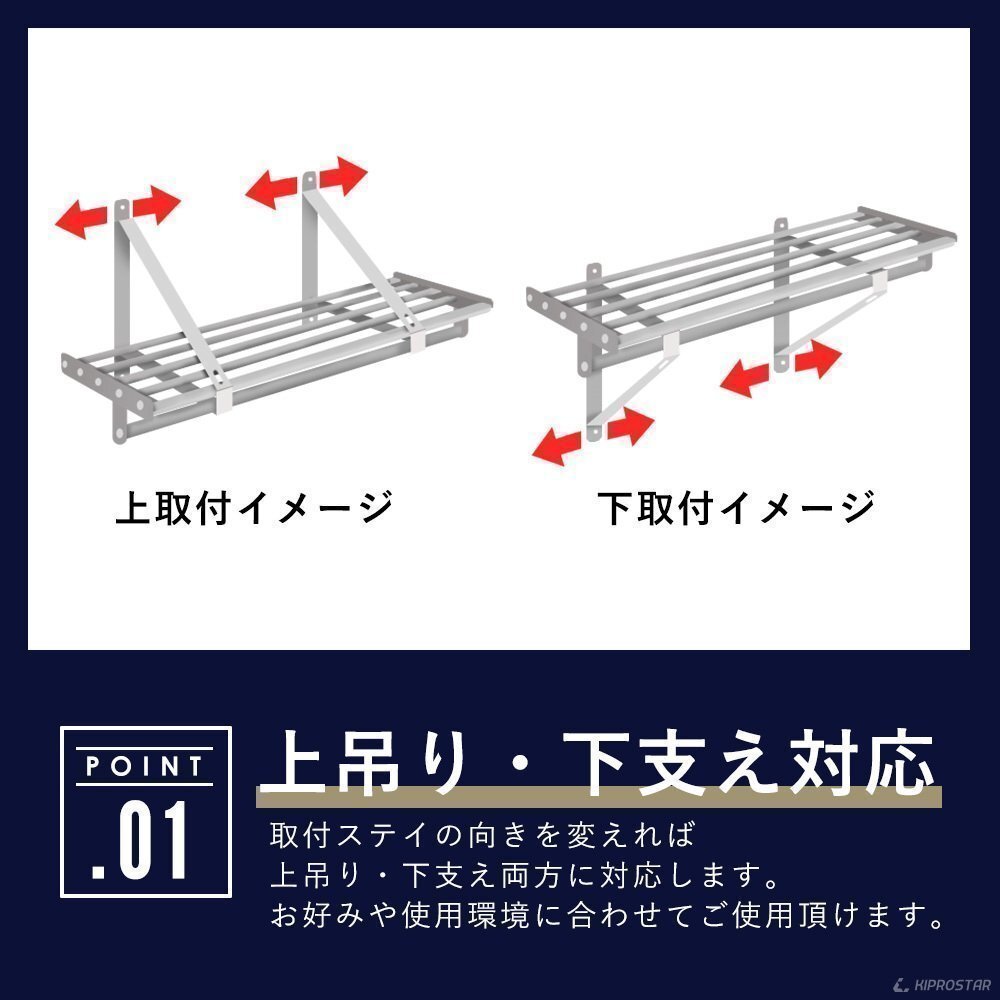 上取付イメージ

下取付イメージ

POINT
.01

上吊り・下支え対応

取付ステイの向きを変えれば
上吊り・下支え両方に対応します。
お好みや使用環境に合わせてご使用頂けます。

KIPROSTAR