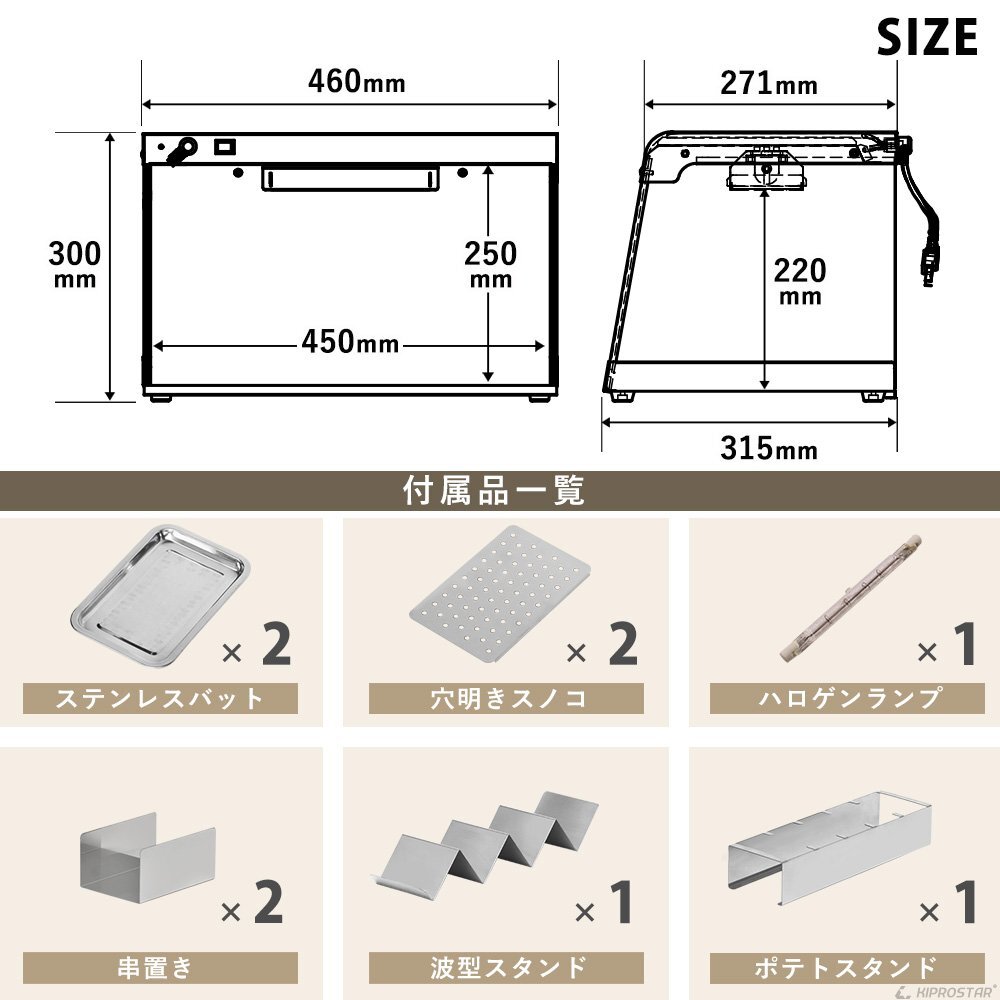 SIZE

460mm

300 mm

250 mm

450mm

271mm

220 mm

315mm

付属品一覧

× 2
ステンレスバット

× 2
穴明きスノコ

× 1
ハロゲンランプ

× 2
串置き

× 1
波型スタンド

× 1
ポテトスタンド

KIPROSTAR