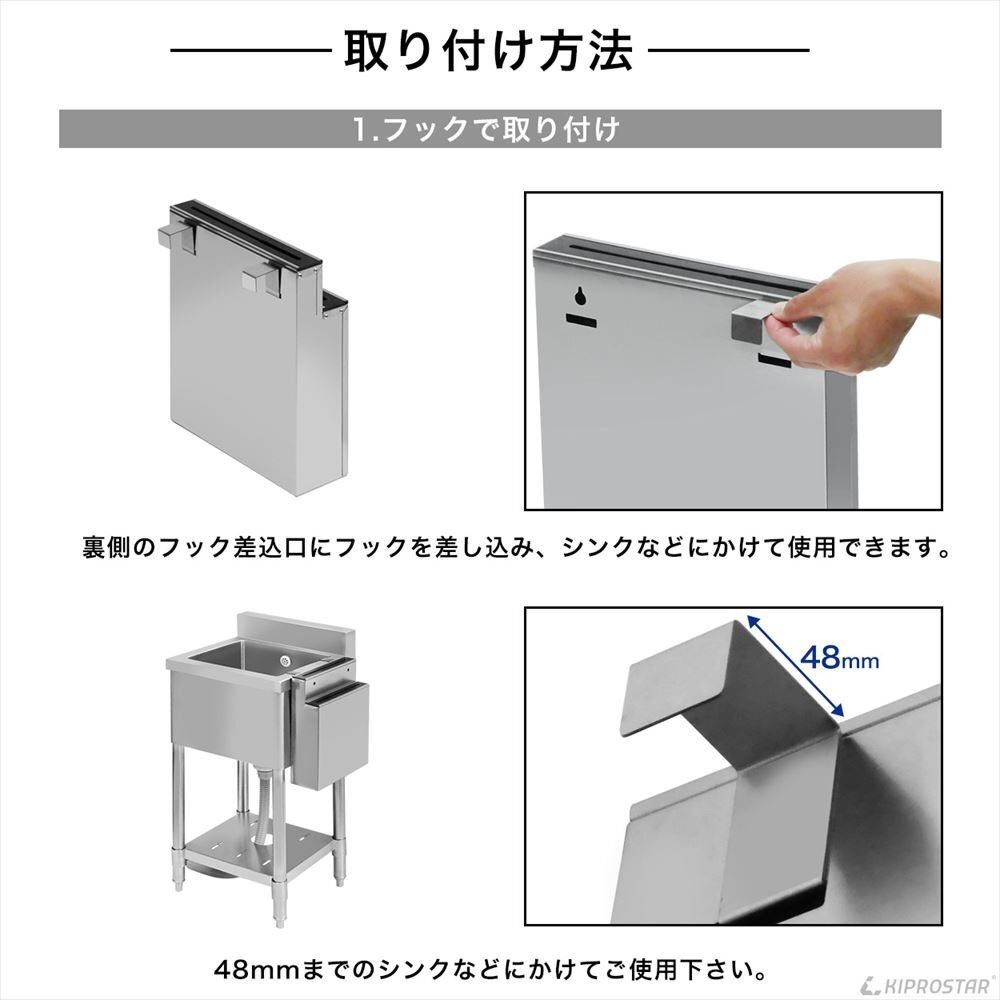 取り付け方法

1.フックで取り付け

裏側のフック差込口にフックを差し込み、シンクなどにかけて使用できます。

48mm

48mmまでのシンクなどにかけてご使用下さい。

KIPROSTAR