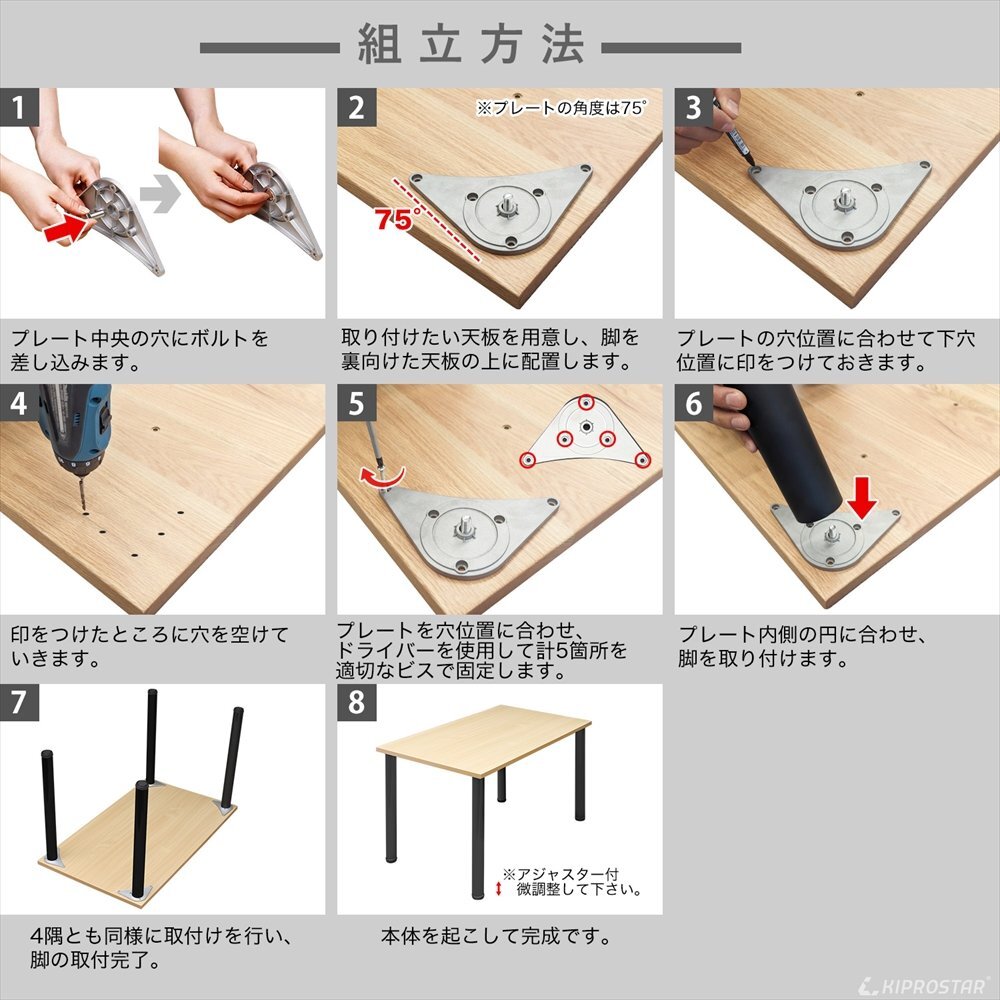 組立方法

1
プレート中央の穴にボルトを差し込みます。

2
※プレートの角度は75°
75°
取り付けたい天板を用意し、脚を裏向けた天板の上に配置します。

3
プレートの穴位置に合わせて下穴位置に印をつけておきます。

4
印をつけたところに穴を空けていきます。

5
プレートを穴位置に合わせ、ドライバーを使用して計5箇所を適切なビスで固定します。

6
プレート内側の円に合わせ、脚を取り付けます。

7
4隅とも同様に取付けを行い、脚の取付完了。

8
※アジャスター付
微調整して下さい。
本体を起こして完成です。

KIPROSTAR