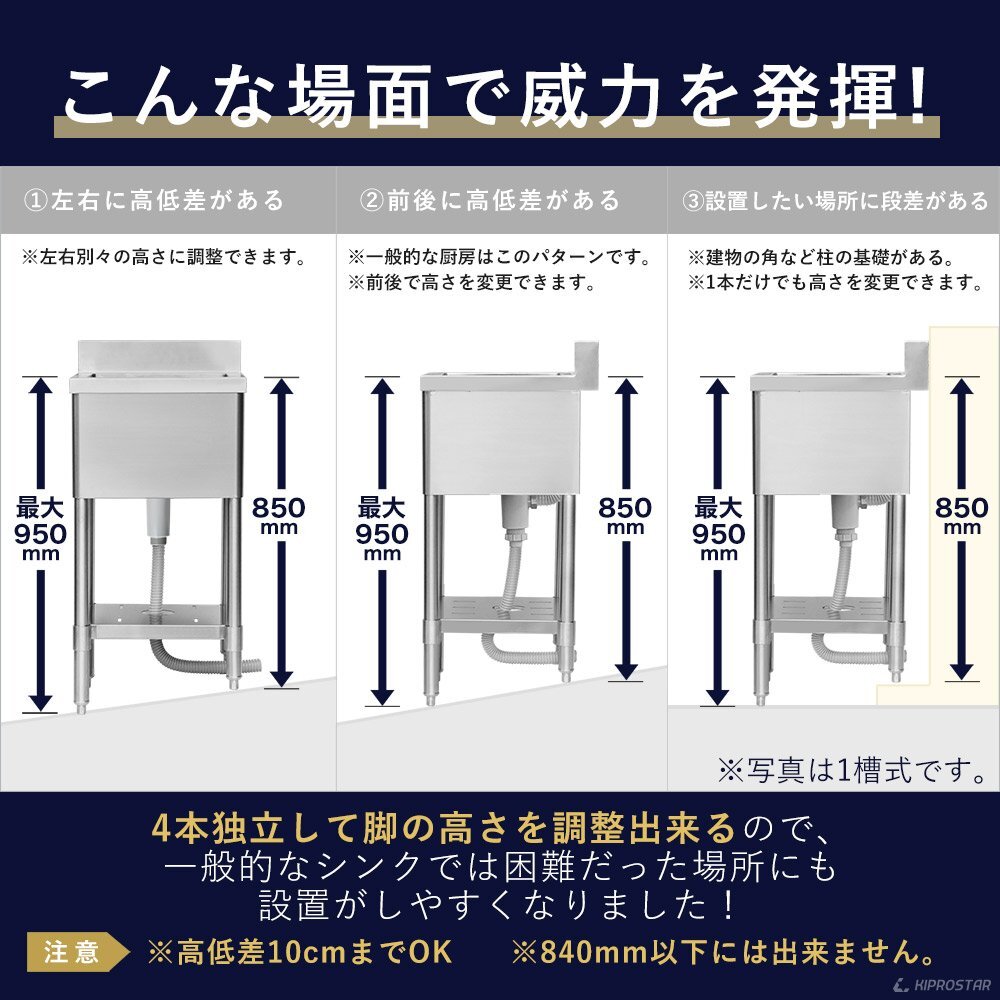 こんな場面で威力を発揮!

①左右に高低差がある

※左右別々の高さに調整できます。

最大 950 mm

850 mm

②前後に高低差がある

※一般的な厨房はこのパターンです。
※前後で高さを変更できます。

最大 950 mm

850 mm

③設置したい場所に段差がある

※建物の角など柱の基礎がある。
※1本だけでも高さを変更できます。

最大 950 mm

850 mm

※写真は1槽式です。

4本独立して脚の高さを調整出来るので、一般的なシンクでは困難だった場所にも設置がしやすくなりました！

注意 ※高低差10cmまでOK ※840mm以下には出来ません。

KIPROSTAR