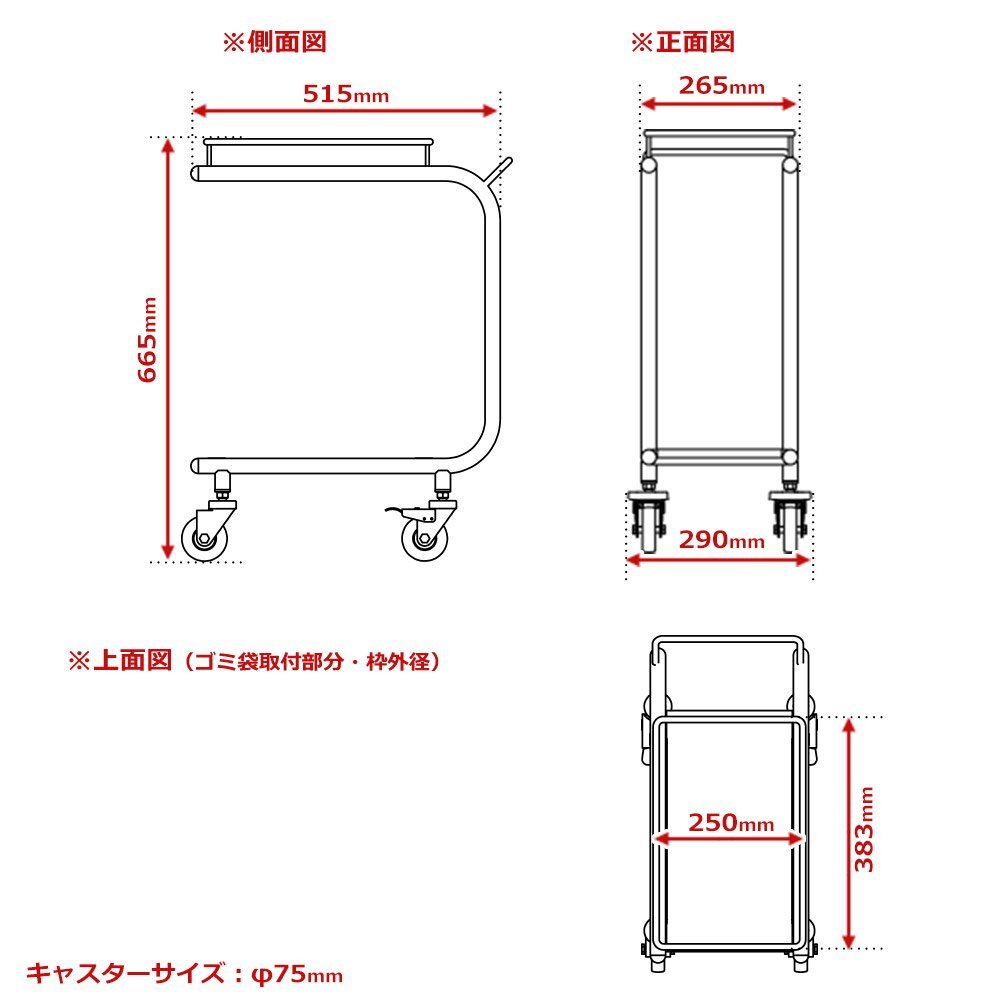 ※側面図

515mm

665mm

※正面図

265mm

290mm

※上面図（ゴミ袋取付部分・枠外径）

250mm

383mm

キャスターサイズ：φ75mm