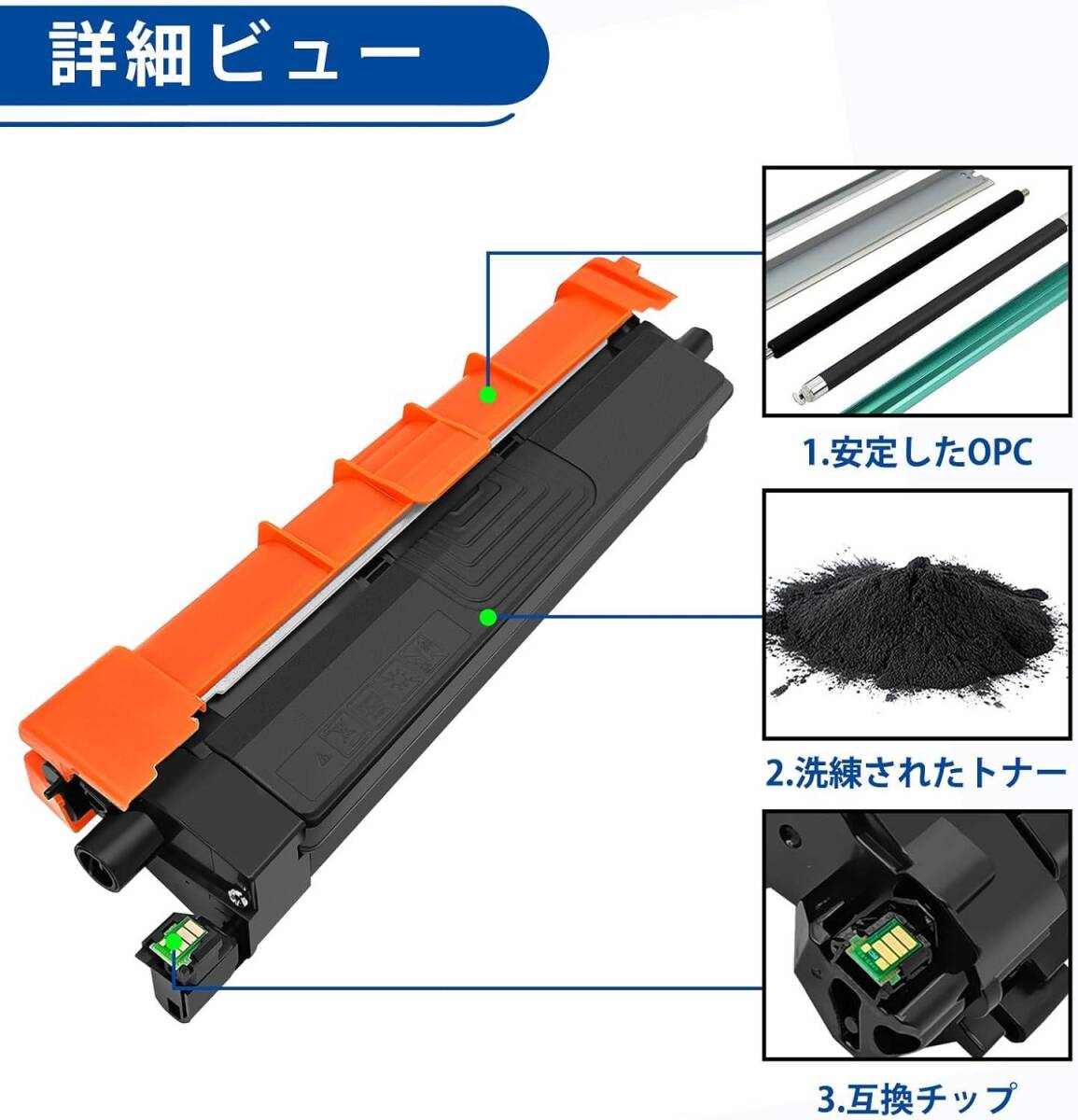 詳細ビュー

1.安定したOPC

2.洗練されたトナー

3.互換チップ