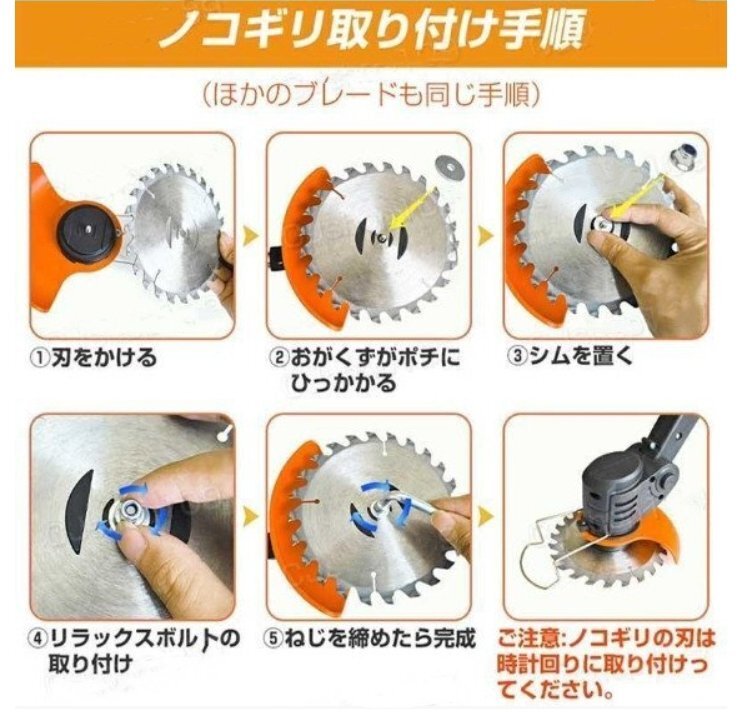 ノコギリ取り付け手順

（ほかのブレードも同じ手順）

①刃をかける

②おがくずがポチにひっかかる

③シムを置く

④リラックスボルトの取り付け

⑤ねじを締めたら完成

ご注意:ノコギリの刃は時計回りに取り付けってください。