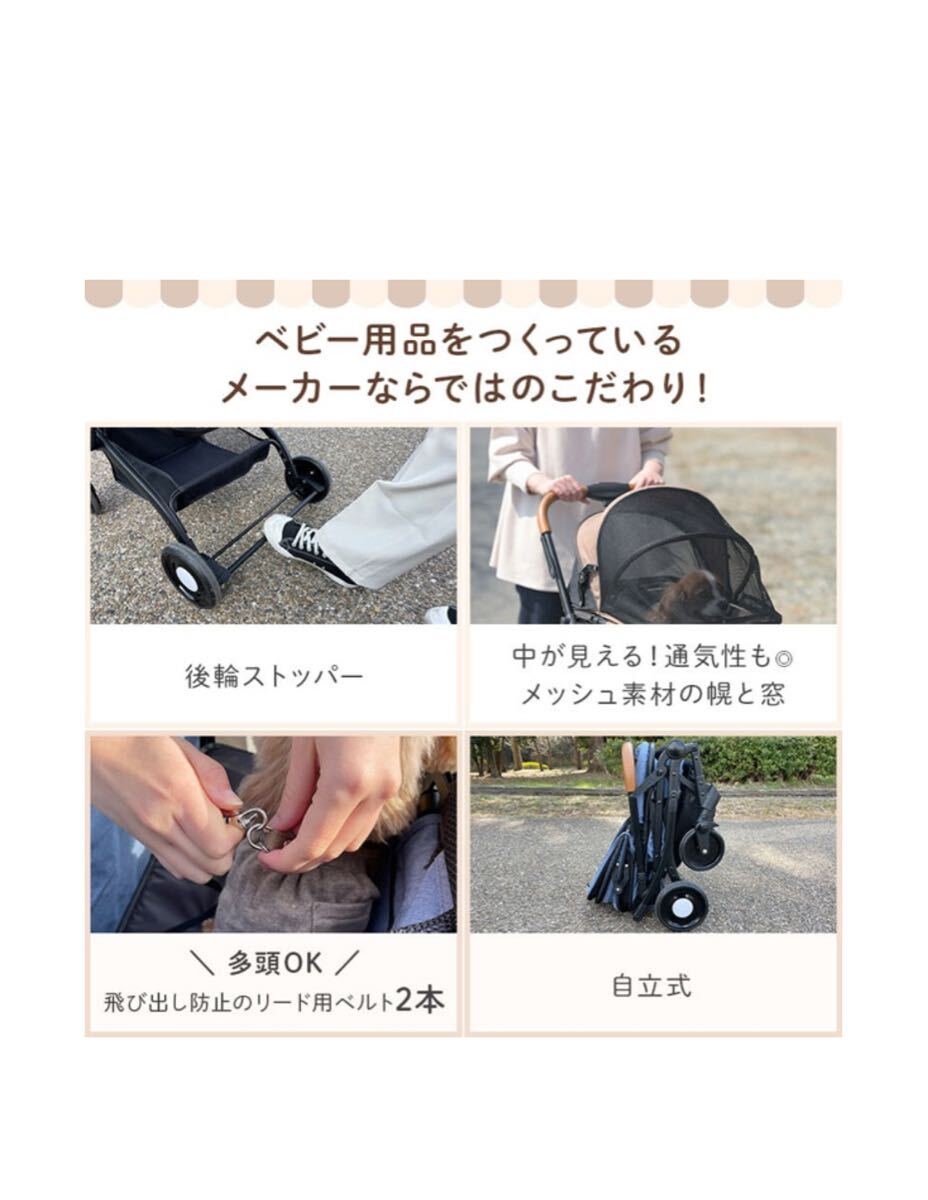 ベビー用品をつくっている
メーカーならではのこだわり！

後輪ストッパー

中が見える！通気性も◎
メッシュ素材の幌と窓

＼ 多頭OK ／
飛び出し防止のリード用ベルト2本

自立式