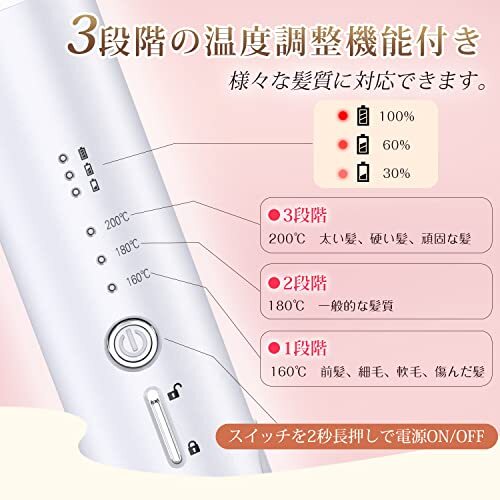 3段階の温度調整機能付き
様々な髪質に対応できます。

100%
60%
30%

200℃
180℃
160℃

●3段階
200℃　太い髪、硬い髪、頑固な髪

●2段階
180℃　一般的な髪質

●1段階
160℃　前髪、細毛、軟毛、傷んだ髪

スイッチを2秒長押しで電源ON/OFF