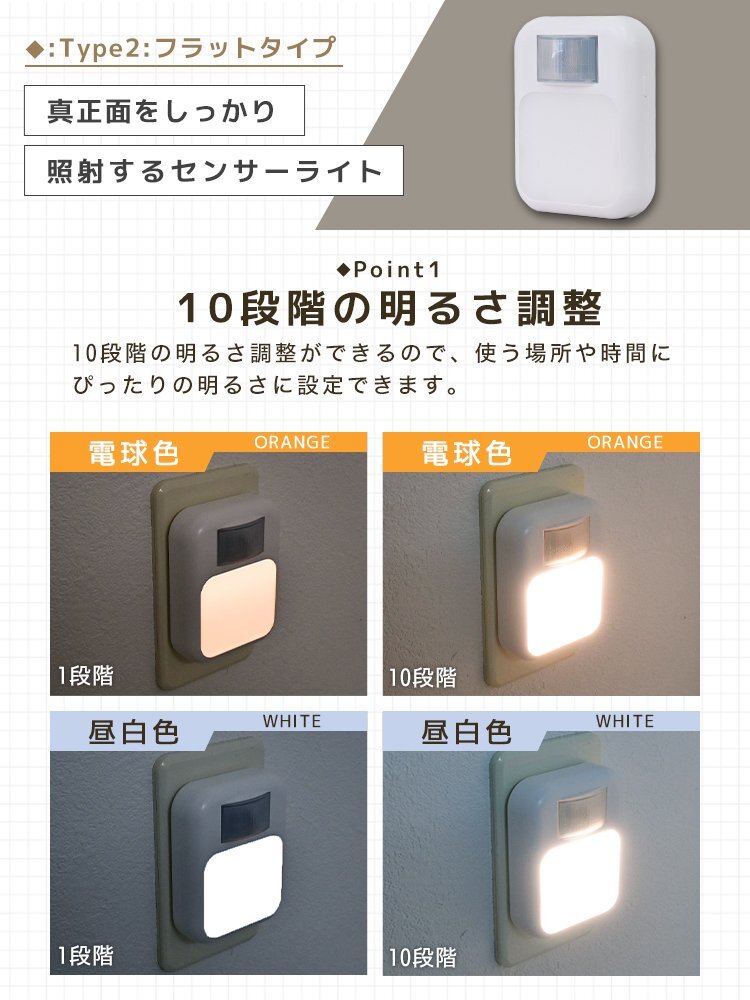 ◆:Type2:フラットタイプ

真正面をしっかり

照射するセンサーライト

◆Point1

10段階の明るさ調整

10段階の明るさ調整ができるので、使う場所や時間にぴったりの明るさに設定できます。

電球色 ORANGE

1段階

電球色 ORANGE

10段階

昼白色 WHITE

1段階

昼白色 WHITE

10段階