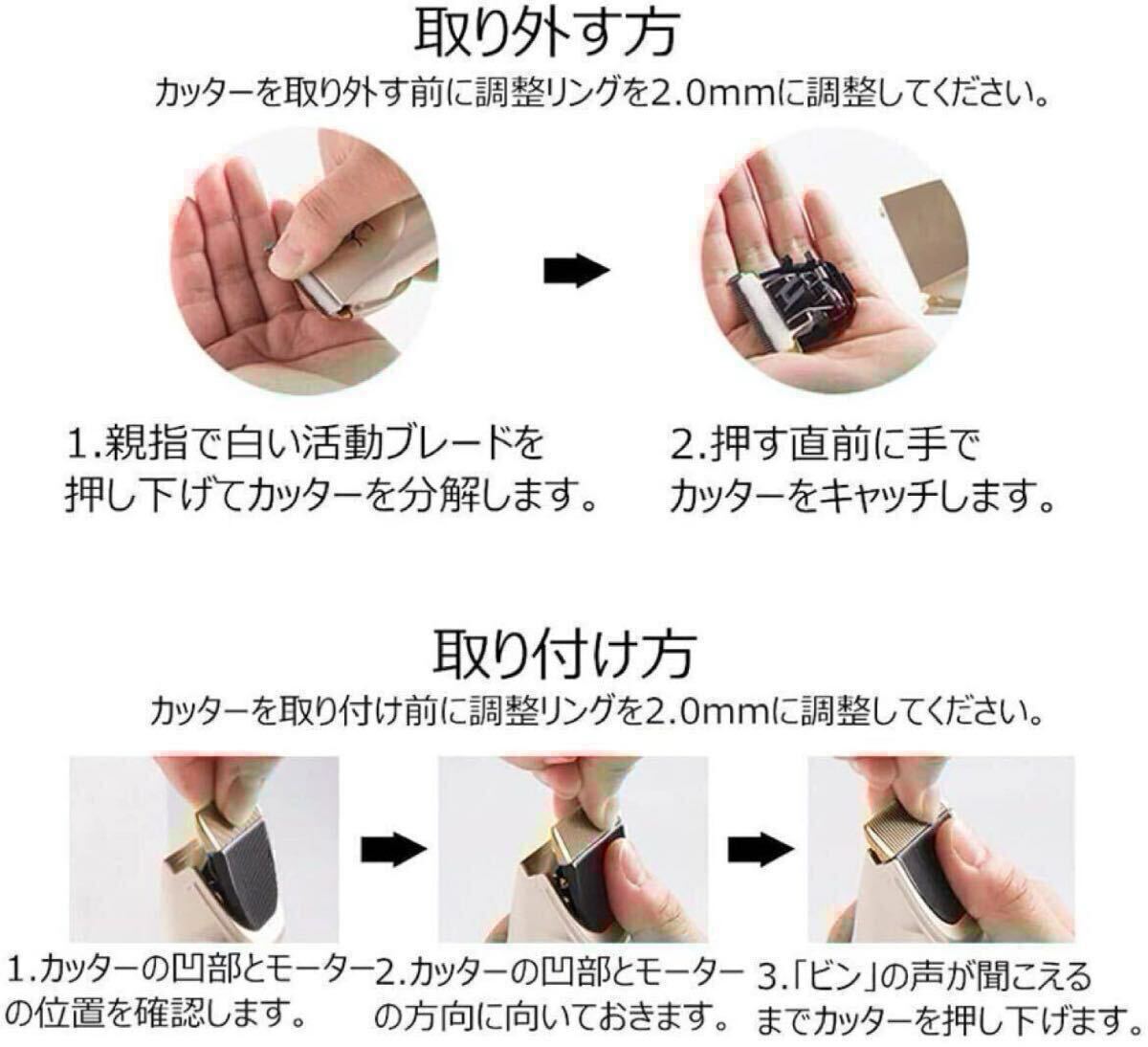 取り外す方

カッターを取り外す前に調整リングを2.0mmに調整してください。

1.親指で白い活動ブレードを押し下げてカッターを分解します。

2.押す直前に手でカッターをキャッチします。

取り付け方

カッターを取り付け前に調整リングを2.0mmに調整してください。

1.カッターの凹部とモーターの位置を確認します。

2.カッターの凹部とモーターの方向に向いておきます。

3.「ビン」の声が聞こえるまでカッターを押し下げます。